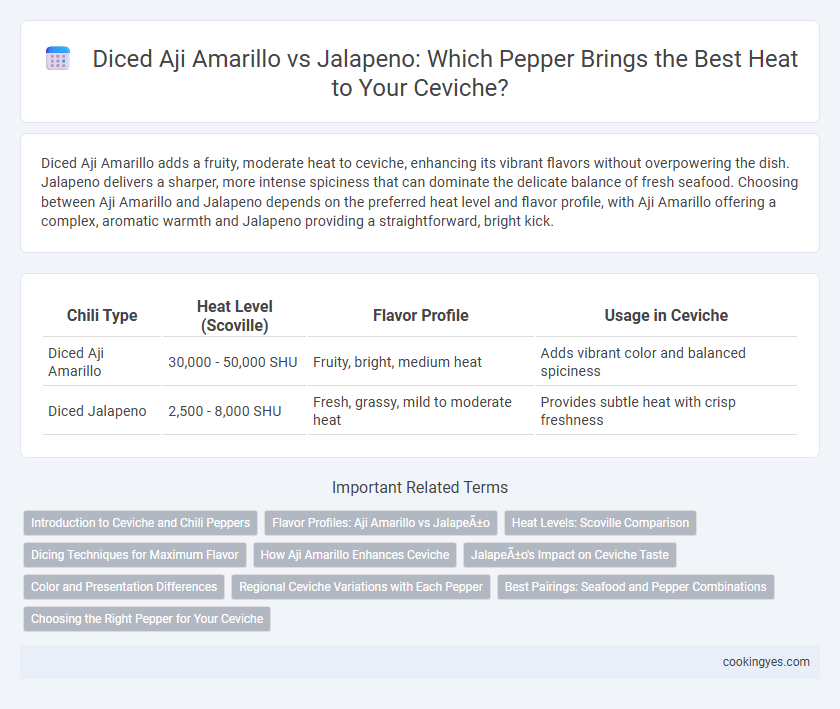 Diced Aji Amarillo vs Jalapeno: Which Pepper Brings the Best Heat to Your Ceviche?

Diced Aji Amarillo adds a fruity, moderate heat to ceviche, enhancing its vibrant flavors without overpowering the dish. Jalapeno delivers a sharper, more intense spiciness that can dominate the delicate balance of fresh seafood. Choosing between Aji Amarillo and Jalapeno depends on the preferred heat level and flavor profile, with Aji Amarillo offering a complex, aromatic warmth and Jalapeno providing a straightforward, bright kick.

| Chili Type | Heat Level (Scoville) | Flavor Profile | Usage in Ceviche |
|---|---|---|---|
| Diced Aji Amarillo | 30,000 - 50,000 SHU | Fruity, bright, medium heat | Adds vibrant color and balanced spiciness |
| Diced Jalapeno | 2,500 - 8,000 SHU | Fresh, grassy, mild to moderate heat | Provides subtle heat with crisp freshness |

Important Related Terms

Introduction to Ceviche and Chili Peppers
Flavor Profiles: Aji Amarillo vs JalapeÃ±o
Heat Levels: Scoville Comparison
Dicing Techniques for Maximum Flavor
How Aji Amarillo Enhances Ceviche
JalapeÃ±o's Impact on Ceviche Taste
Color and Presentation Differences
Regional Ceviche Variations with Each Pepper
Best Pairings: Seafood and Pepper Combinations
Choosing the Right Pepper for Your Ceviche

cookingyes.com