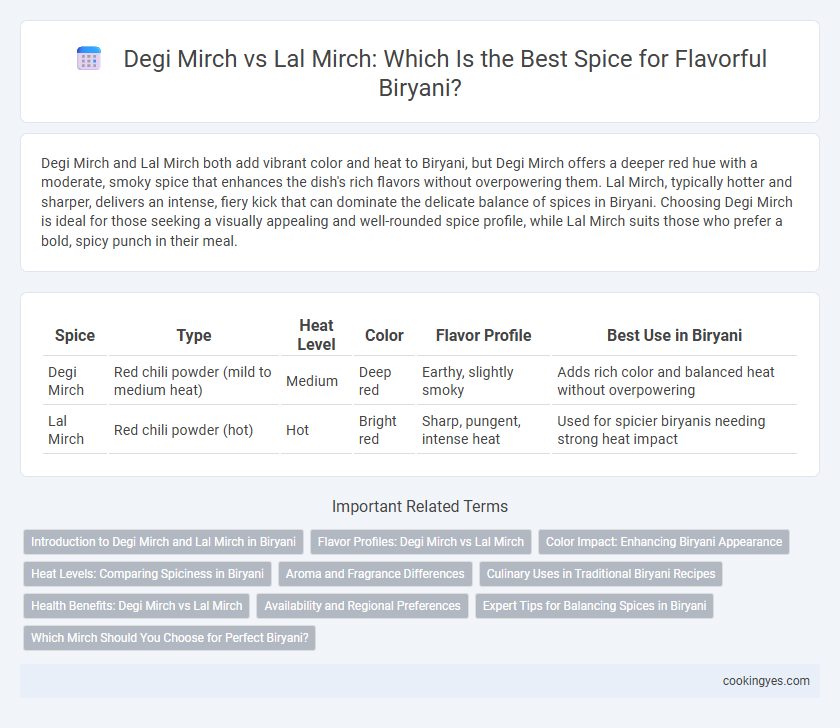 Degi Mirch vs Lal Mirch: Which Is the Best Spice for Flavorful Biryani?

Degi Mirch and Lal Mirch both add vibrant color and heat to Biryani, but Degi Mirch offers a deeper red hue with a moderate, smoky spice that enhances the dish's rich flavors without overpowering them. Lal Mirch, typically hotter and sharper, delivers an intense, fiery kick that can dominate the delicate balance of spices in Biryani. Choosing Degi Mirch is ideal for those seeking a visually appealing and well-rounded spice profile, while Lal Mirch suits those who prefer a bold, spicy punch in their meal.

| Spice | Type | Heat Level | Color | Flavor Profile | Best Use in Biryani |
|---|---|---|---|---|---|
| Degi Mirch | Red chili powder (mild to medium heat) | Medium | Deep red | Earthy, slightly smoky | Adds rich color and balanced heat without overpowering |
| Lal Mirch | Red chili powder (hot) | Hot | Bright red | Sharp, pungent, intense heat | Used for spicier biryanis needing strong heat impact |

Important Related Terms

Introduction to Degi Mirch and Lal Mirch in Biryani
Flavor Profiles: Degi Mirch vs Lal Mirch
Color Impact: Enhancing Biryani Appearance
Heat Levels: Comparing Spiciness in Biryani
Aroma and Fragrance Differences
Culinary Uses in Traditional Biryani Recipes
Health Benefits: Degi Mirch vs Lal Mirch
Availability and Regional Preferences
Expert Tips for Balancing Spices in Biryani
Which Mirch Should You Choose for Perfect Biryani?

cookingyes.com