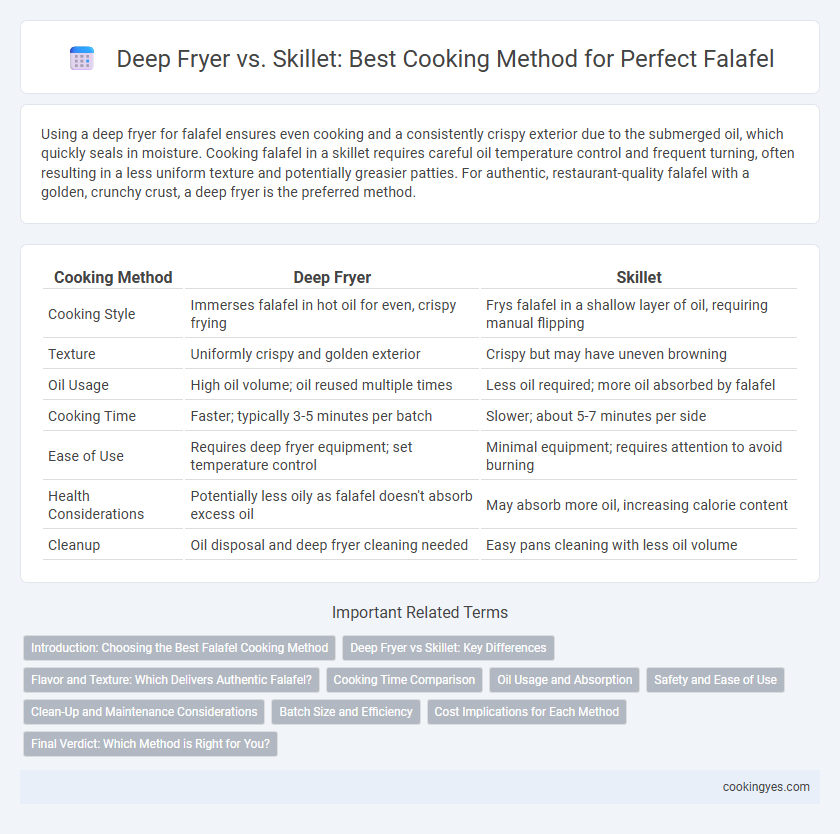 Deep Fryer vs. Skillet: Best Cooking Method for Perfect Falafel

Using a deep fryer for falafel ensures even cooking and a consistently crispy exterior due to the submerged oil, which quickly seals in moisture. Cooking falafel in a skillet requires careful oil temperature control and frequent turning, often resulting in a less uniform texture and potentially greasier patties. For authentic, restaurant-quality falafel with a golden, crunchy crust, a deep fryer is the preferred method.

| Cooking Method | Deep Fryer | Skillet |
|---|---|---|
| Cooking Style | Immerses falafel in hot oil for even, crispy frying | Frys falafel in a shallow layer of oil, requiring manual flipping |
| Texture | Uniformly crispy and golden exterior | Crispy but may have uneven browning |
| Oil Usage | High oil volume; oil reused multiple times | Less oil required; more oil absorbed by falafel |
| Cooking Time | Faster; typically 3-5 minutes per batch | Slower; about 5-7 minutes per side |
| Ease of Use | Requires deep fryer equipment; set temperature control | Minimal equipment; requires attention to avoid burning |
| Health Considerations | Potentially less oily as falafel doesn't absorb excess oil | May absorb more oil, increasing calorie content |
| Cleanup | Oil disposal and deep fryer cleaning needed | Easy pans cleaning with less oil volume |

Important Related Terms

Introduction: Choosing the Best Falafel Cooking Method
Deep Fryer vs Skillet: Key Differences
Flavor and Texture: Which Delivers Authentic Falafel?
Cooking Time Comparison
Oil Usage and Absorption
Safety and Ease of Use
Clean-Up and Maintenance Considerations
Batch Size and Efficiency
Cost Implications for Each Method
Final Verdict: Which Method is Right for You?

cookingyes.com