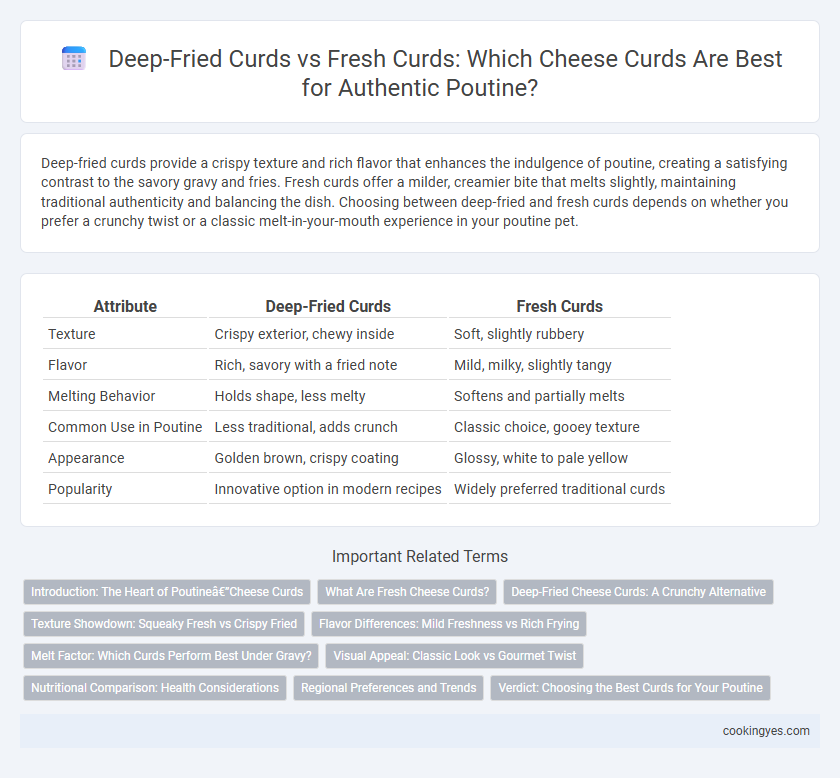 Deep-Fried Curds vs Fresh Curds: Which Cheese Curds Are Best for Authentic Poutine?

Deep-fried curds provide a crispy texture and rich flavor that enhances the indulgence of poutine, creating a satisfying contrast to the savory gravy and fries. Fresh curds offer a milder, creamier bite that melts slightly, maintaining traditional authenticity and balancing the dish. Choosing between deep-fried and fresh curds depends on whether you prefer a crunchy twist or a classic melt-in-your-mouth experience in your poutine pet.

| Attribute | Deep-Fried Curds | Fresh Curds |
|---|---|---|
| Texture | Crispy exterior, chewy inside | Soft, slightly rubbery |
| Flavor | Rich, savory with a fried note | Mild, milky, slightly tangy |
| Melting Behavior | Holds shape, less melty | Softens and partially melts |
| Common Use in Poutine | Less traditional, adds crunch | Classic choice, gooey texture |
| Appearance | Golden brown, crispy coating | Glossy, white to pale yellow |
| Popularity | Innovative option in modern recipes | Widely preferred traditional curds |

Important Related Terms

Introduction: The Heart of Poutineâ€"Cheese Curds
What Are Fresh Cheese Curds?
Deep-Fried Cheese Curds: A Crunchy Alternative
Texture Showdown: Squeaky Fresh vs Crispy Fried
Flavor Differences: Mild Freshness vs Rich Frying
Melt Factor: Which Curds Perform Best Under Gravy?
Visual Appeal: Classic Look vs Gourmet Twist
Nutritional Comparison: Health Considerations
Regional Preferences and Trends
Verdict: Choosing the Best Curds for Your Poutine

cookingyes.com