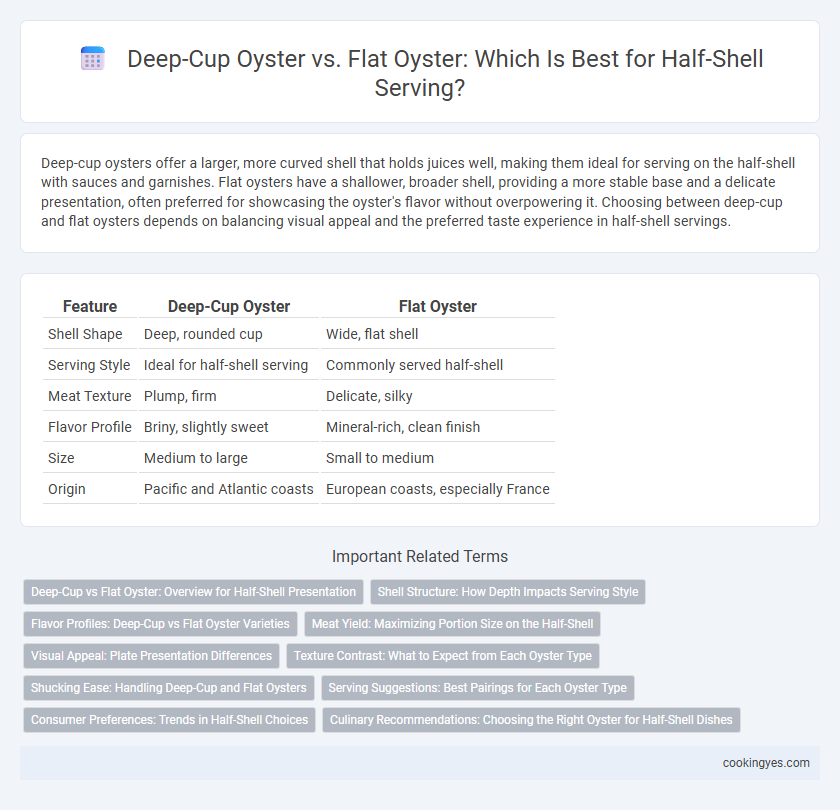 Deep-Cup Oyster vs. Flat Oyster: Which Is Best for Half-Shell Serving?

Deep-cup oysters offer a larger, more curved shell that holds juices well, making them ideal for serving on the half-shell with sauces and garnishes. Flat oysters have a shallower, broader shell, providing a more stable base and a delicate presentation, often preferred for showcasing the oyster's flavor without overpowering it. Choosing between deep-cup and flat oysters depends on balancing visual appeal and the preferred taste experience in half-shell servings.

| Feature | Deep-Cup Oyster | Flat Oyster |
|---|---|---|
| Shell Shape | Deep, rounded cup | Wide, flat shell |
| Serving Style | Ideal for half-shell serving | Commonly served half-shell |
| Meat Texture | Plump, firm | Delicate, silky |
| Flavor Profile | Briny, slightly sweet | Mineral-rich, clean finish |
| Size | Medium to large | Small to medium |
| Origin | Pacific and Atlantic coasts | European coasts, especially France |

Important Related Terms

Deep-Cup vs Flat Oyster: Overview for Half-Shell Presentation

Shell Structure: How Depth Impacts Serving Style

Flavor Profiles: Deep-Cup vs Flat Oyster Varieties

Meat Yield: Maximizing Portion Size on the Half-Shell

Visual Appeal: Plate Presentation Differences

Texture Contrast: What to Expect from Each Oyster Type

Shucking Ease: Handling Deep-Cup and Flat Oysters

Serving Suggestions: Best Pairings for Each Oyster Type

Consumer Preferences: Trends in Half-Shell Choices

Culinary Recommendations: Choosing the Right Oyster for Half-Shell Dishes

cookingyes.com