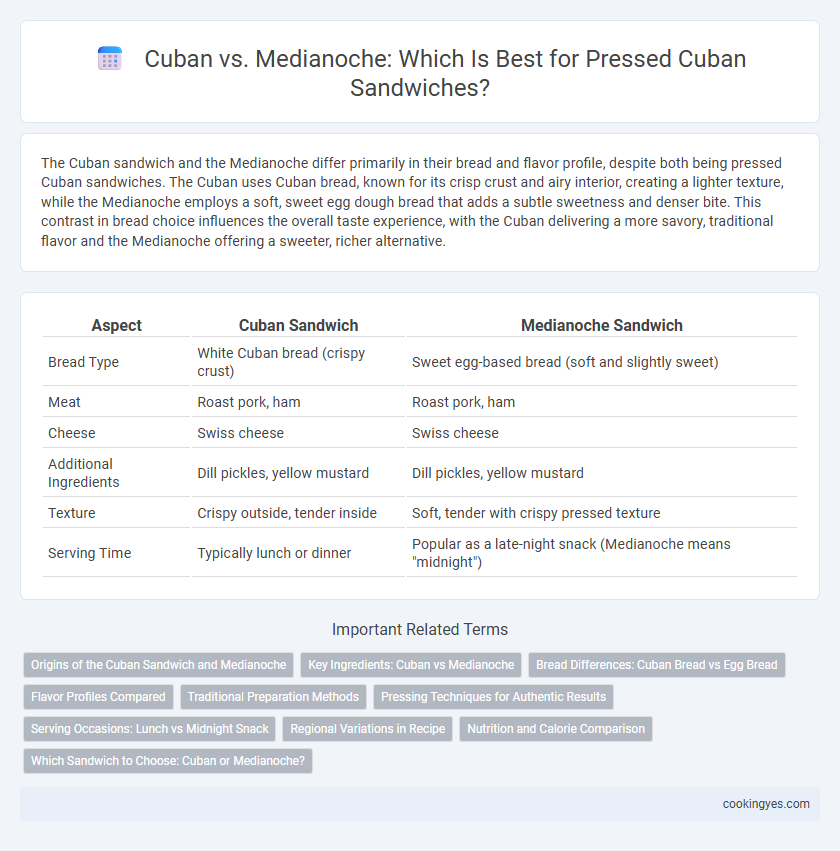 Cuban vs. Medianoche: Which Is Best for Pressed Cuban Sandwiches?

The Cuban sandwich and the Medianoche differ primarily in their bread and flavor profile, despite both being pressed Cuban sandwiches. The Cuban uses Cuban bread, known for its crisp crust and airy interior, creating a lighter texture, while the Medianoche employs a soft, sweet egg dough bread that adds a subtle sweetness and denser bite. This contrast in bread choice influences the overall taste experience, with the Cuban delivering a more savory, traditional flavor and the Medianoche offering a sweeter, richer alternative.

| Aspect | Cuban Sandwich | Medianoche Sandwich |
|---|---|---|
| Bread Type | White Cuban bread (crispy crust) | Sweet egg-based bread (soft and slightly sweet) |
| Meat | Roast pork, ham | Roast pork, ham |
| Cheese | Swiss cheese | Swiss cheese |
| Additional Ingredients | Dill pickles, yellow mustard | Dill pickles, yellow mustard |
| Texture | Crispy outside, tender inside | Soft, tender with crispy pressed texture |
| Serving Time | Typically lunch or dinner | Popular as a late-night snack (Medianoche means "midnight") |

Important Related Terms

Origins of the Cuban Sandwich and Medianoche
Key Ingredients: Cuban vs Medianoche
Bread Differences: Cuban Bread vs Egg Bread
Flavor Profiles Compared
Traditional Preparation Methods
Pressing Techniques for Authentic Results
Serving Occasions: Lunch vs Midnight Snack
Regional Variations in Recipe
Nutrition and Calorie Comparison
Which Sandwich to Choose: Cuban or Medianoche?

cookingyes.com