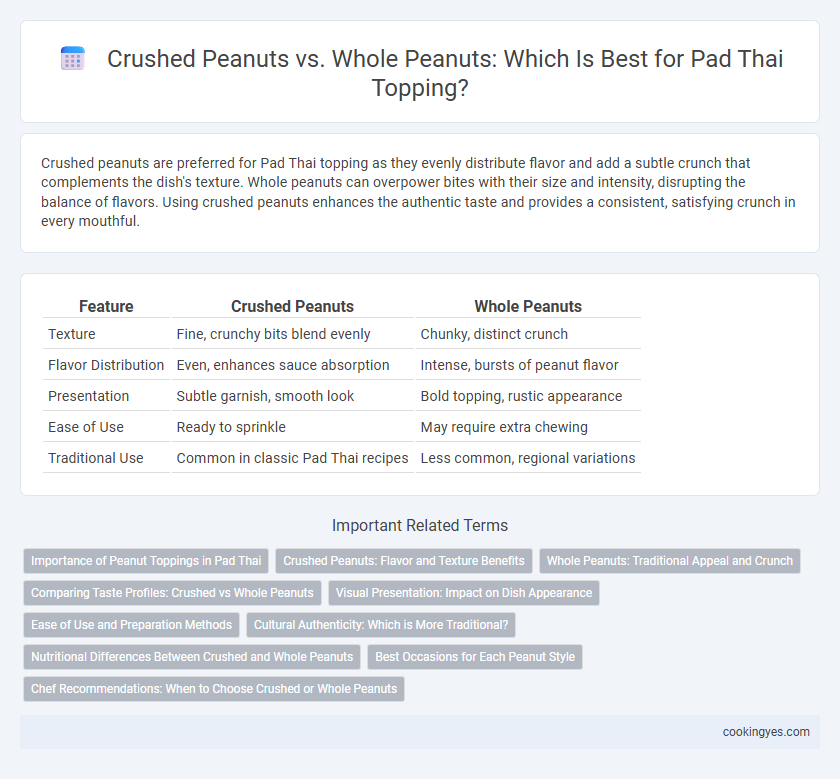 Crushed Peanuts vs. Whole Peanuts: Which Is Best for Pad Thai Topping?

Crushed peanuts are preferred for Pad Thai topping as they evenly distribute flavor and add a subtle crunch that complements the dish's texture. Whole peanuts can overpower bites with their size and intensity, disrupting the balance of flavors. Using crushed peanuts enhances the authentic taste and provides a consistent, satisfying crunch in every mouthful.

| Feature | Crushed Peanuts | Whole Peanuts |
|---|---|---|
| Texture | Fine, crunchy bits blend evenly | Chunky, distinct crunch |
| Flavor Distribution | Even, enhances sauce absorption | Intense, bursts of peanut flavor |
| Presentation | Subtle garnish, smooth look | Bold topping, rustic appearance |
| Ease of Use | Ready to sprinkle | May require extra chewing |
| Traditional Use | Common in classic Pad Thai recipes | Less common, regional variations |

Important Related Terms

Importance of Peanut Toppings in Pad Thai
Crushed Peanuts: Flavor and Texture Benefits
Whole Peanuts: Traditional Appeal and Crunch
Comparing Taste Profiles: Crushed vs Whole Peanuts
Visual Presentation: Impact on Dish Appearance
Ease of Use and Preparation Methods
Cultural Authenticity: Which is More Traditional?
Nutritional Differences Between Crushed and Whole Peanuts
Best Occasions for Each Peanut Style
Chef Recommendations: When to Choose Crushed or Whole Peanuts

cookingyes.com