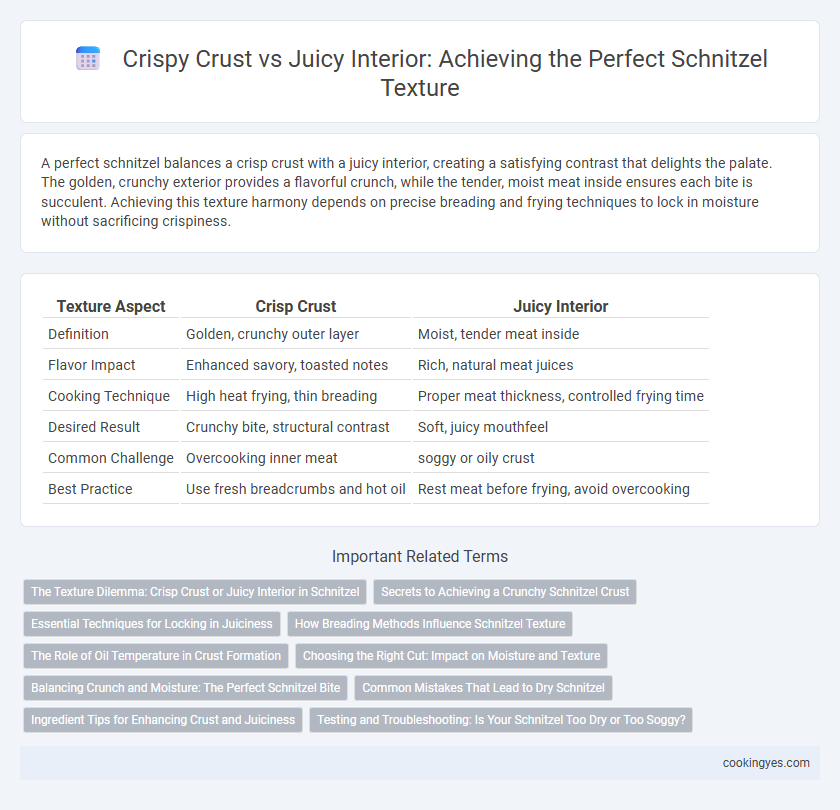 Crispy Crust vs Juicy Interior: Achieving the Perfect Schnitzel Texture

A perfect schnitzel balances a crisp crust with a juicy interior, creating a satisfying contrast that delights the palate. The golden, crunchy exterior provides a flavorful crunch, while the tender, moist meat inside ensures each bite is succulent. Achieving this texture harmony depends on precise breading and frying techniques to lock in moisture without sacrificing crispiness.

| Texture Aspect | Crisp Crust | Juicy Interior |
|---|---|---|
| Definition | Golden, crunchy outer layer | Moist, tender meat inside |
| Flavor Impact | Enhanced savory, toasted notes | Rich, natural meat juices |
| Cooking Technique | High heat frying, thin breading | Proper meat thickness, controlled frying time |
| Desired Result | Crunchy bite, structural contrast | Soft, juicy mouthfeel |
| Common Challenge | Overcooking inner meat | soggy or oily crust |
| Best Practice | Use fresh breadcrumbs and hot oil | Rest meat before frying, avoid overcooking |

Important Related Terms

The Texture Dilemma: Crisp Crust or Juicy Interior in Schnitzel
Secrets to Achieving a Crunchy Schnitzel Crust
Essential Techniques for Locking in Juiciness
How Breading Methods Influence Schnitzel Texture
The Role of Oil Temperature in Crust Formation
Choosing the Right Cut: Impact on Moisture and Texture
Balancing Crunch and Moisture: The Perfect Schnitzel Bite
Common Mistakes That Lead to Dry Schnitzel
Ingredient Tips for Enhancing Crust and Juiciness
Testing and Troubleshooting: Is Your Schnitzel Too Dry or Too Soggy?

cookingyes.com