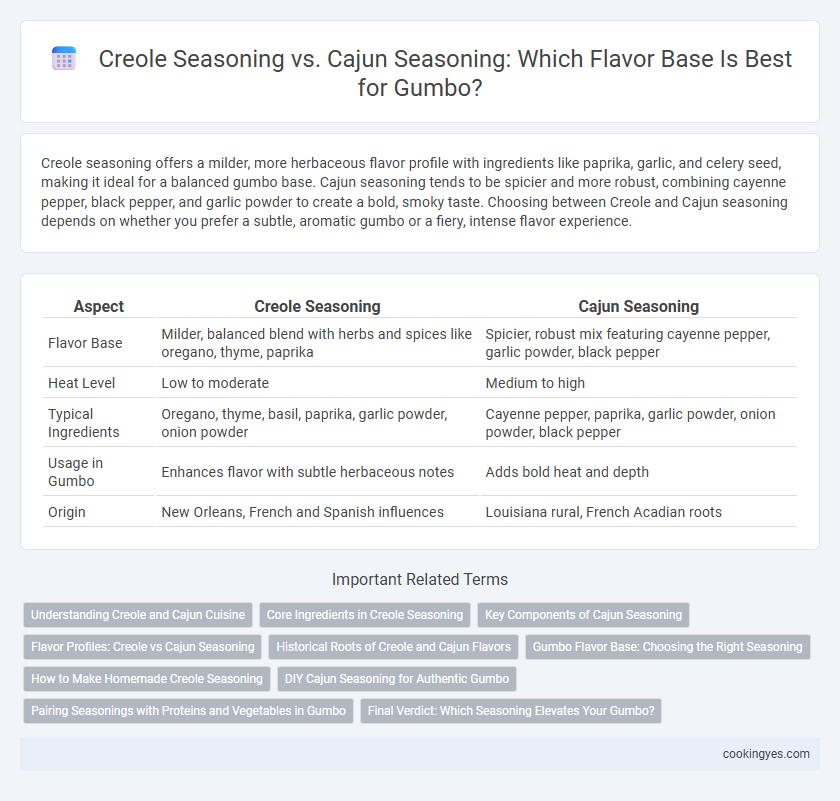 Creole Seasoning vs. Cajun Seasoning: Which Flavor Base Is Best for Gumbo?

Creole seasoning offers a milder, more herbaceous flavor profile with ingredients like paprika, garlic, and celery seed, making it ideal for a balanced gumbo base. Cajun seasoning tends to be spicier and more robust, combining cayenne pepper, black pepper, and garlic powder to create a bold, smoky taste. Choosing between Creole and Cajun seasoning depends on whether you prefer a subtle, aromatic gumbo or a fiery, intense flavor experience.

| Aspect | Creole Seasoning | Cajun Seasoning |
|---|---|---|
| Flavor Base | Milder, balanced blend with herbs and spices like oregano, thyme, paprika | Spicier, robust mix featuring cayenne pepper, garlic powder, black pepper |
| Heat Level | Low to moderate | Medium to high |
| Typical Ingredients | Oregano, thyme, basil, paprika, garlic powder, onion powder | Cayenne pepper, paprika, garlic powder, onion powder, black pepper |
| Usage in Gumbo | Enhances flavor with subtle herbaceous notes | Adds bold heat and depth |
| Origin | New Orleans, French and Spanish influences | Louisiana rural, French Acadian roots |

Important Related Terms

Understanding Creole and Cajun Cuisine
Core Ingredients in Creole Seasoning
Key Components of Cajun Seasoning
Flavor Profiles: Creole vs Cajun Seasoning
Historical Roots of Creole and Cajun Flavors
Gumbo Flavor Base: Choosing the Right Seasoning
How to Make Homemade Creole Seasoning
DIY Cajun Seasoning for Authentic Gumbo
Pairing Seasonings with Proteins and Vegetables in Gumbo
Final Verdict: Which Seasoning Elevates Your Gumbo?

cookingyes.com