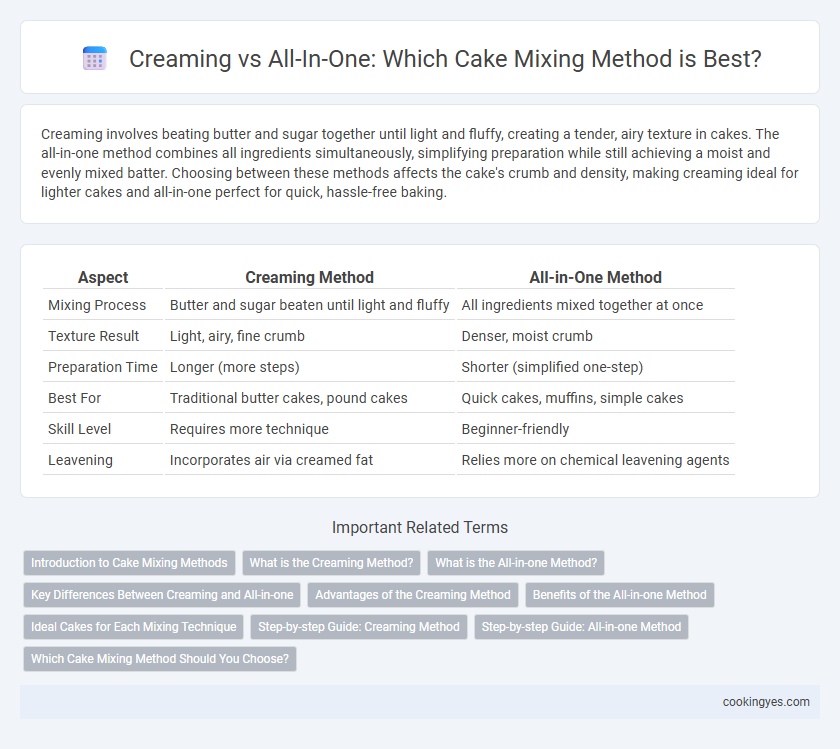 Creaming vs All-In-One: Which Cake Mixing Method is Best?

Creaming involves beating butter and sugar together until light and fluffy, creating a tender, airy texture in cakes. The all-in-one method combines all ingredients simultaneously, simplifying preparation while still achieving a moist and evenly mixed batter. Choosing between these methods affects the cake's crumb and density, making creaming ideal for lighter cakes and all-in-one perfect for quick, hassle-free baking.

| Aspect | Creaming Method | All-in-One Method |
|---|---|---|
| Mixing Process | Butter and sugar beaten until light and fluffy | All ingredients mixed together at once |
| Texture Result | Light, airy, fine crumb | Denser, moist crumb |
| Preparation Time | Longer (more steps) | Shorter (simplified one-step) |
| Best For | Traditional butter cakes, pound cakes | Quick cakes, muffins, simple cakes |
| Skill Level | Requires more technique | Beginner-friendly |
| Leavening | Incorporates air via creamed fat | Relies more on chemical leavening agents |

Important Related Terms

Introduction to Cake Mixing Methods
What is the Creaming Method?
What is the All-in-one Method?
Key Differences Between Creaming and All-in-one
Advantages of the Creaming Method
Benefits of the All-in-one Method
Ideal Cakes for Each Mixing Technique
Step-by-step Guide: Creaming Method
Step-by-step Guide: All-in-one Method
Which Cake Mixing Method Should You Choose?

cookingyes.com