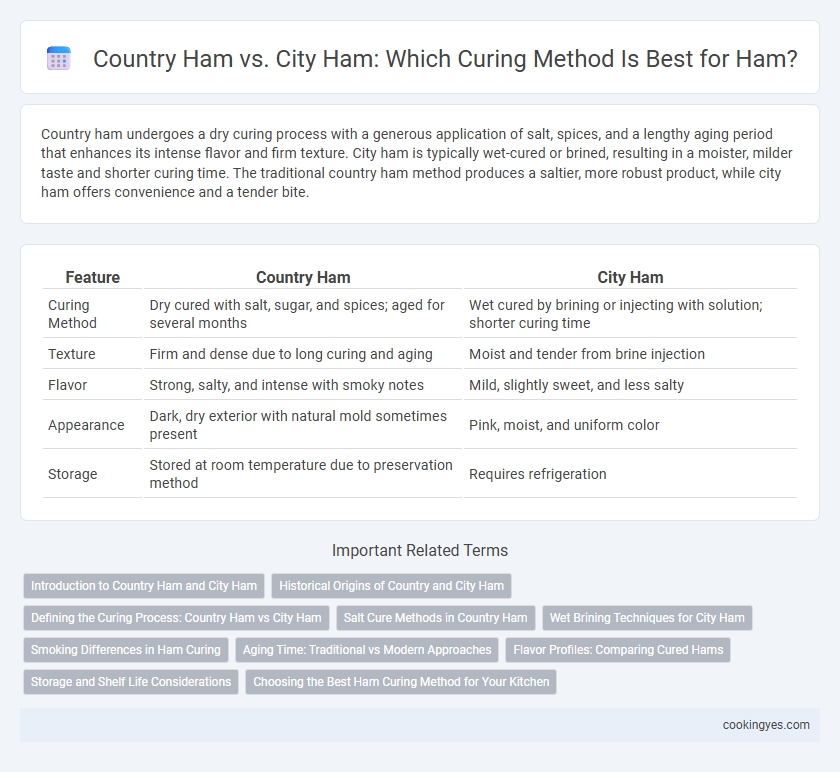 Country Ham vs. City Ham: Which Curing Method Is Best for Ham?

Country ham undergoes a dry curing process with a generous application of salt, spices, and a lengthy aging period that enhances its intense flavor and firm texture. City ham is typically wet-cured or brined, resulting in a moister, milder taste and shorter curing time. The traditional country ham method produces a saltier, more robust product, while city ham offers convenience and a tender bite.

| Feature | Country Ham | City Ham |
|---|---|---|
| Curing Method | Dry cured with salt, sugar, and spices; aged for several months | Wet cured by brining or injecting with solution; shorter curing time |
| Texture | Firm and dense due to long curing and aging | Moist and tender from brine injection |
| Flavor | Strong, salty, and intense with smoky notes | Mild, slightly sweet, and less salty |
| Appearance | Dark, dry exterior with natural mold sometimes present | Pink, moist, and uniform color |
| Storage | Stored at room temperature due to preservation method | Requires refrigeration |

Important Related Terms

Introduction to Country Ham and City Ham
Historical Origins of Country and City Ham
Defining the Curing Process: Country Ham vs City Ham
Salt Cure Methods in Country Ham
Wet Brining Techniques for City Ham
Smoking Differences in Ham Curing
Aging Time: Traditional vs Modern Approaches
Flavor Profiles: Comparing Cured Hams
Storage and Shelf Life Considerations
Choosing the Best Ham Curing Method for Your Kitchen

cookingyes.com