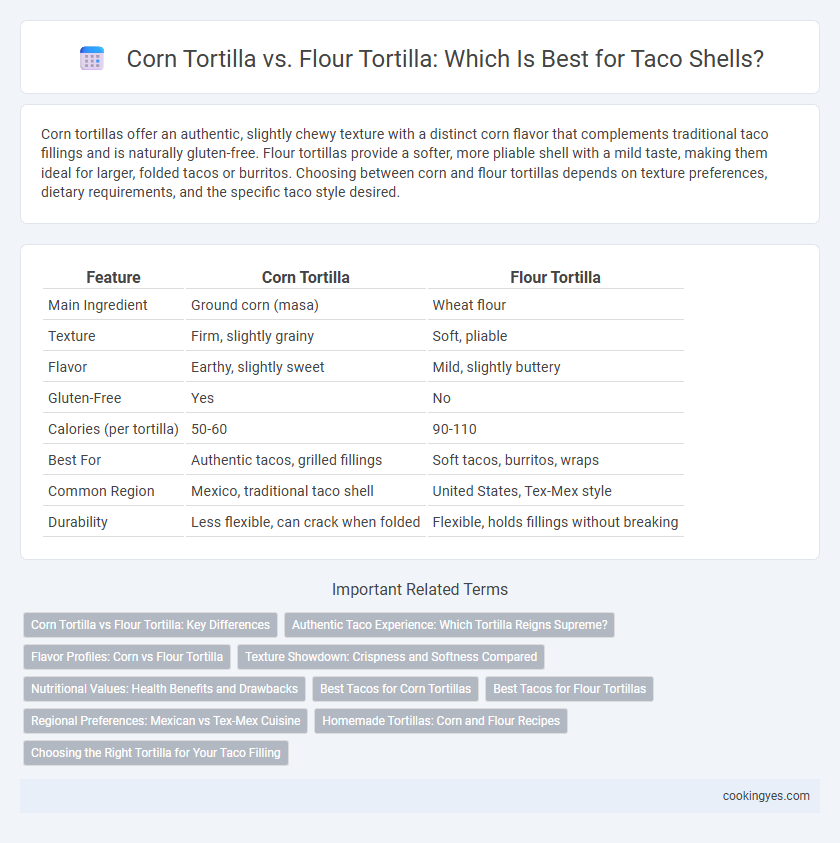 Corn Tortilla vs. Flour Tortilla: Which Is Best for Taco Shells?

Corn tortillas offer an authentic, slightly chewy texture with a distinct corn flavor that complements traditional taco fillings and is naturally gluten-free. Flour tortillas provide a softer, more pliable shell with a mild taste, making them ideal for larger, folded tacos or burritos. Choosing between corn and flour tortillas depends on texture preferences, dietary requirements, and the specific taco style desired.

| Feature | Corn Tortilla | Flour Tortilla |
|---|---|---|
| Main Ingredient | Ground corn (masa) | Wheat flour |
| Texture | Firm, slightly grainy | Soft, pliable |
| Flavor | Earthy, slightly sweet | Mild, slightly buttery |
| Gluten-Free | Yes | No |
| Calories (per tortilla) | 50-60 | 90-110 |
| Best For | Authentic tacos, grilled fillings | Soft tacos, burritos, wraps |
| Common Region | Mexico, traditional taco shell | United States, Tex-Mex style |
| Durability | Less flexible, can crack when folded | Flexible, holds fillings without breaking |

Important Related Terms

Corn Tortilla vs Flour Tortilla: Key Differences
Authentic Taco Experience: Which Tortilla Reigns Supreme?
Flavor Profiles: Corn vs Flour Tortilla
Texture Showdown: Crispness and Softness Compared
Nutritional Values: Health Benefits and Drawbacks
Best Tacos for Corn Tortillas
Best Tacos for Flour Tortillas
Regional Preferences: Mexican vs Tex-Mex Cuisine
Homemade Tortillas: Corn and Flour Recipes
Choosing the Right Tortilla for Your Taco Filling

cookingyes.com