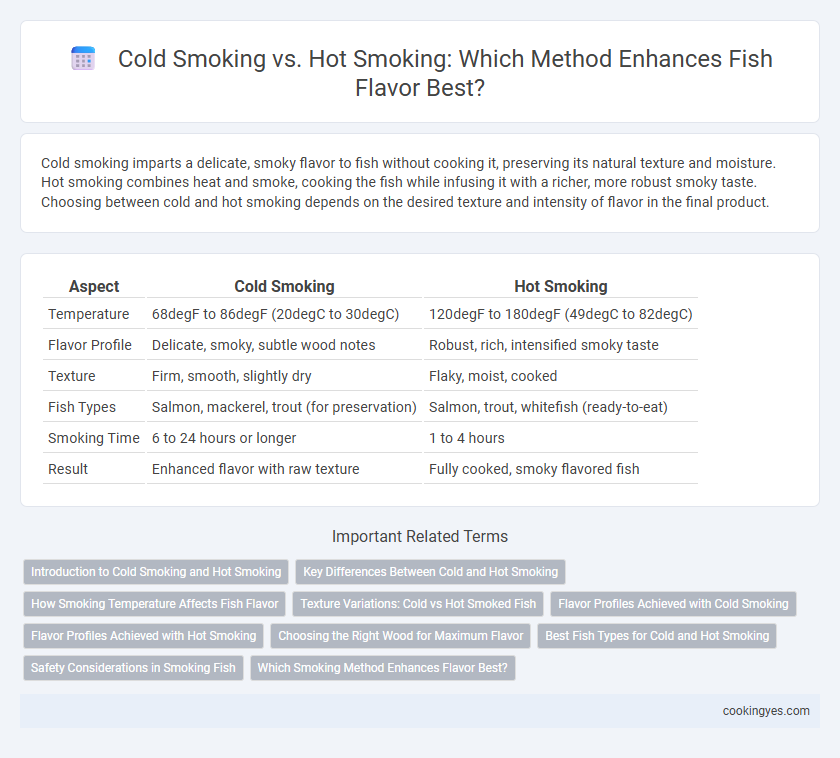 Cold Smoking vs. Hot Smoking: Which Method Enhances Fish Flavor Best?

Cold smoking imparts a delicate, smoky flavor to fish without cooking it, preserving its natural texture and moisture. Hot smoking combines heat and smoke, cooking the fish while infusing it with a richer, more robust smoky taste. Choosing between cold and hot smoking depends on the desired texture and intensity of flavor in the final product.

| Aspect | Cold Smoking | Hot Smoking |
|---|---|---|
| Temperature | 68degF to 86degF (20degC to 30degC) | 120degF to 180degF (49degC to 82degC) |
| Flavor Profile | Delicate, smoky, subtle wood notes | Robust, rich, intensified smoky taste |
| Texture | Firm, smooth, slightly dry | Flaky, moist, cooked |
| Fish Types | Salmon, mackerel, trout (for preservation) | Salmon, trout, whitefish (ready-to-eat) |
| Smoking Time | 6 to 24 hours or longer | 1 to 4 hours |
| Result | Enhanced flavor with raw texture | Fully cooked, smoky flavored fish |

Important Related Terms

Introduction to Cold Smoking and Hot Smoking
Key Differences Between Cold and Hot Smoking
How Smoking Temperature Affects Fish Flavor
Texture Variations: Cold vs Hot Smoked Fish
Flavor Profiles Achieved with Cold Smoking
Flavor Profiles Achieved with Hot Smoking
Choosing the Right Wood for Maximum Flavor
Best Fish Types for Cold and Hot Smoking
Safety Considerations in Smoking Fish
Which Smoking Method Enhances Flavor Best?

cookingyes.com