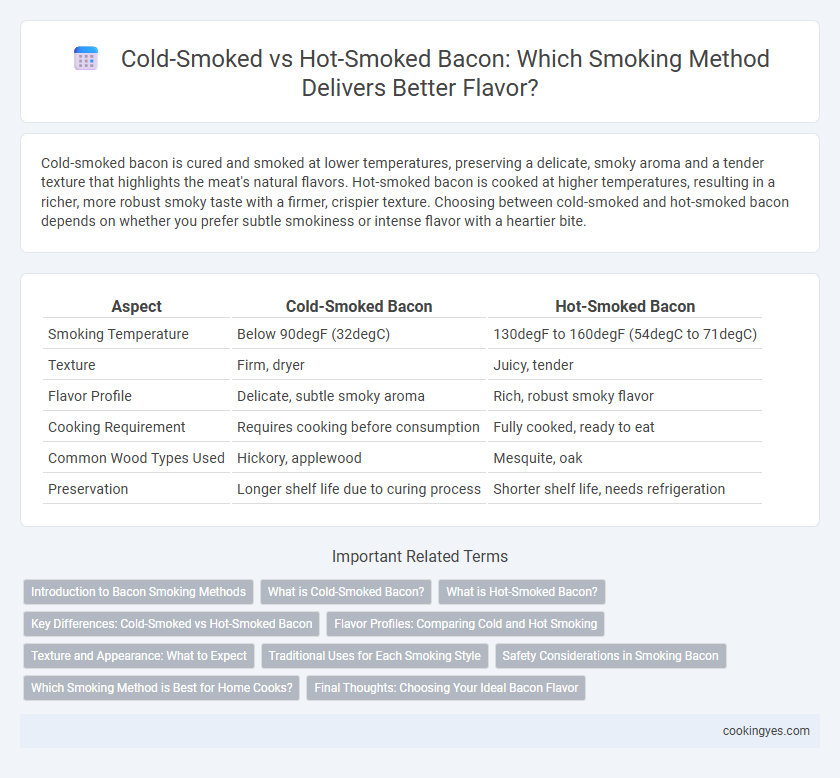 Cold-Smoked vs Hot-Smoked Bacon: Which Smoking Method Delivers Better Flavor?

Cold-smoked bacon is cured and smoked at lower temperatures, preserving a delicate, smoky aroma and a tender texture that highlights the meat's natural flavors. Hot-smoked bacon is cooked at higher temperatures, resulting in a richer, more robust smoky taste with a firmer, crispier texture. Choosing between cold-smoked and hot-smoked bacon depends on whether you prefer subtle smokiness or intense flavor with a heartier bite.

| Aspect | Cold-Smoked Bacon | Hot-Smoked Bacon |
|---|---|---|
| Smoking Temperature | Below 90degF (32degC) | 130degF to 160degF (54degC to 71degC) |
| Texture | Firm, dryer | Juicy, tender |
| Flavor Profile | Delicate, subtle smoky aroma | Rich, robust smoky flavor |
| Cooking Requirement | Requires cooking before consumption | Fully cooked, ready to eat |
| Common Wood Types Used | Hickory, applewood | Mesquite, oak |
| Preservation | Longer shelf life due to curing process | Shorter shelf life, needs refrigeration |

Important Related Terms

Introduction to Bacon Smoking Methods
What is Cold-Smoked Bacon?
What is Hot-Smoked Bacon?
Key Differences: Cold-Smoked vs Hot-Smoked Bacon
Flavor Profiles: Comparing Cold and Hot Smoking
Texture and Appearance: What to Expect
Traditional Uses for Each Smoking Style
Safety Considerations in Smoking Bacon
Which Smoking Method is Best for Home Cooks?
Final Thoughts: Choosing Your Ideal Bacon Flavor

cookingyes.com