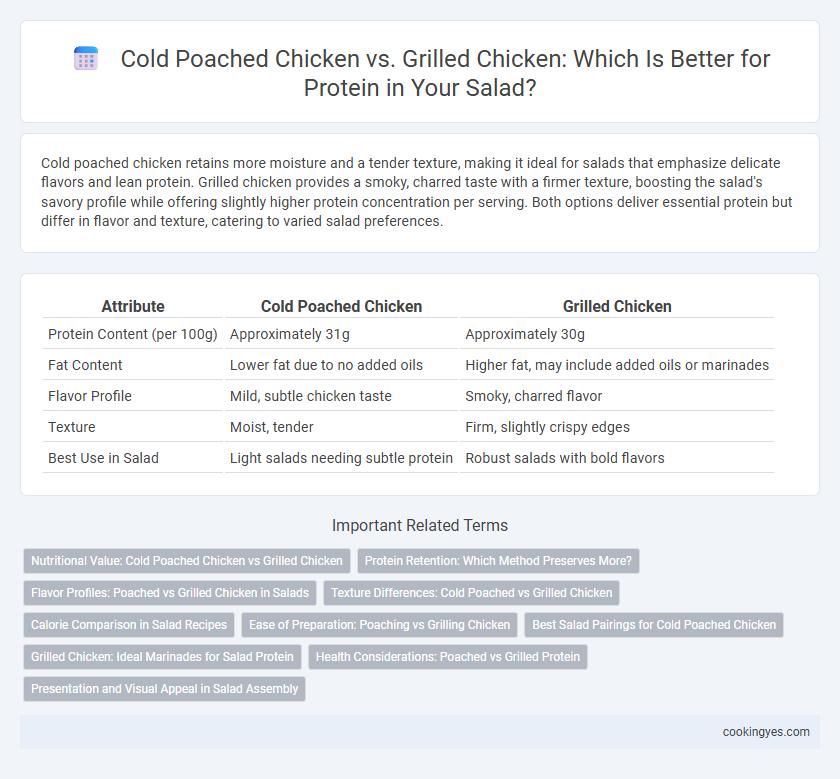 Cold Poached Chicken vs. Grilled Chicken: Which Is Better for Protein in Your Salad?

Cold poached chicken retains more moisture and a tender texture, making it ideal for salads that emphasize delicate flavors and lean protein. Grilled chicken provides a smoky, charred taste with a firmer texture, boosting the salad's savory profile while offering slightly higher protein concentration per serving. Both options deliver essential protein but differ in flavor and texture, catering to varied salad preferences.

| Attribute | Cold Poached Chicken | Grilled Chicken |
|---|---|---|
| Protein Content (per 100g) | Approximately 31g | Approximately 30g |
| Fat Content | Lower fat due to no added oils | Higher fat, may include added oils or marinades |
| Flavor Profile | Mild, subtle chicken taste | Smoky, charred flavor |
| Texture | Moist, tender | Firm, slightly crispy edges |
| Best Use in Salad | Light salads needing subtle protein | Robust salads with bold flavors |

Important Related Terms

Nutritional Value: Cold Poached Chicken vs Grilled Chicken
Protein Retention: Which Method Preserves More?
Flavor Profiles: Poached vs Grilled Chicken in Salads
Texture Differences: Cold Poached vs Grilled Chicken
Calorie Comparison in Salad Recipes
Ease of Preparation: Poaching vs Grilling Chicken
Best Salad Pairings for Cold Poached Chicken
Grilled Chicken: Ideal Marinades for Salad Protein
Health Considerations: Poached vs Grilled Protein
Presentation and Visual Appeal in Salad Assembly

cookingyes.com