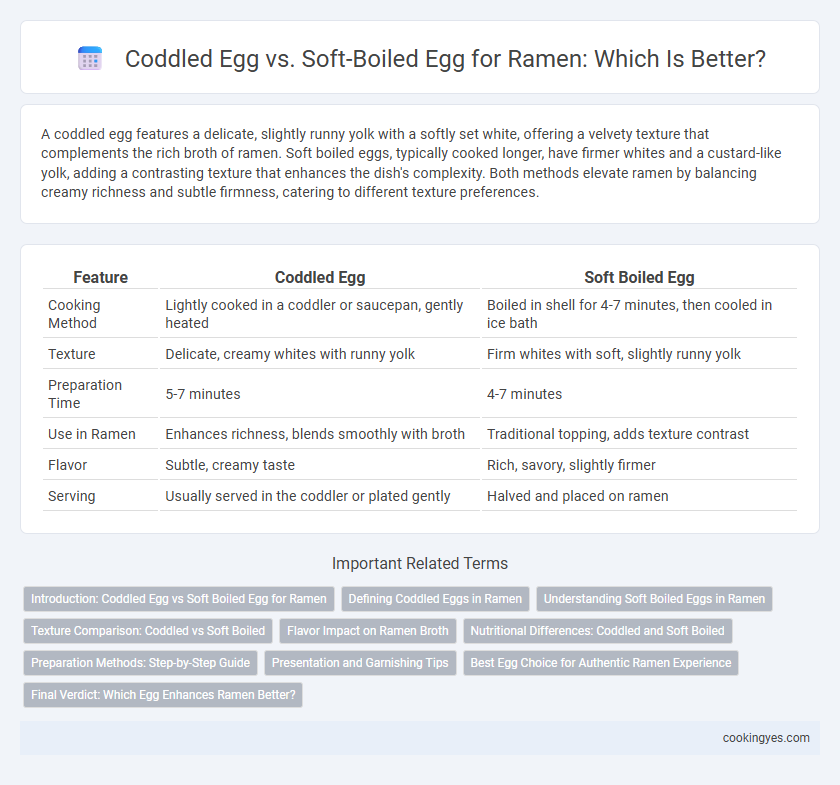 Coddled Egg vs. Soft-Boiled Egg for Ramen: Which Is Better?

A coddled egg features a delicate, slightly runny yolk with a softly set white, offering a velvety texture that complements the rich broth of ramen. Soft boiled eggs, typically cooked longer, have firmer whites and a custard-like yolk, adding a contrasting texture that enhances the dish's complexity. Both methods elevate ramen by balancing creamy richness and subtle firmness, catering to different texture preferences.

| Feature | Coddled Egg | Soft Boiled Egg |
|---|---|---|
| Cooking Method | Lightly cooked in a coddler or saucepan, gently heated | Boiled in shell for 4-7 minutes, then cooled in ice bath |
| Texture | Delicate, creamy whites with runny yolk | Firm whites with soft, slightly runny yolk |
| Preparation Time | 5-7 minutes | 4-7 minutes |
| Use in Ramen | Enhances richness, blends smoothly with broth | Traditional topping, adds texture contrast |
| Flavor | Subtle, creamy taste | Rich, savory, slightly firmer |
| Serving | Usually served in the coddler or plated gently | Halved and placed on ramen |

Important Related Terms

Introduction: Coddled Egg vs Soft Boiled Egg for Ramen
Defining Coddled Eggs in Ramen
Understanding Soft Boiled Eggs in Ramen
Texture Comparison: Coddled vs Soft Boiled
Flavor Impact on Ramen Broth
Nutritional Differences: Coddled and Soft Boiled
Preparation Methods: Step-by-Step Guide
Presentation and Garnishing Tips
Best Egg Choice for Authentic Ramen Experience
Final Verdict: Which Egg Enhances Ramen Better?

cookingyes.com