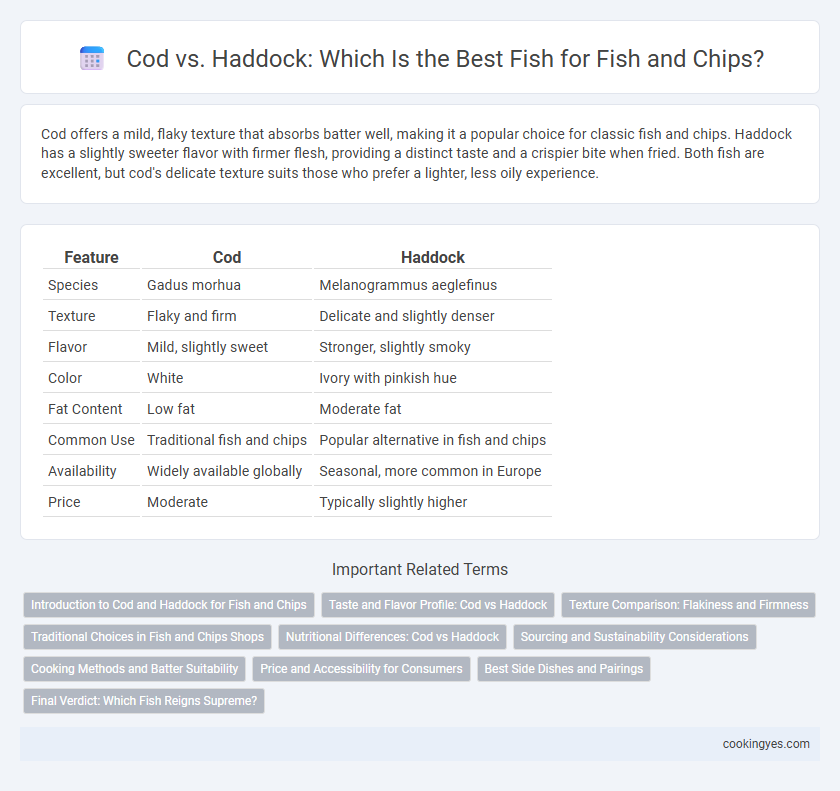 Cod vs. Haddock: Which Is the Best Fish for Fish and Chips?

Cod offers a mild, flaky texture that absorbs batter well, making it a popular choice for classic fish and chips. Haddock has a slightly sweeter flavor with firmer flesh, providing a distinct taste and a crispier bite when fried. Both fish are excellent, but cod's delicate texture suits those who prefer a lighter, less oily experience.

| Feature | Cod | Haddock |
|---|---|---|
| Species | Gadus morhua | Melanogrammus aeglefinus |
| Texture | Flaky and firm | Delicate and slightly denser |
| Flavor | Mild, slightly sweet | Stronger, slightly smoky |
| Color | White | Ivory with pinkish hue |
| Fat Content | Low fat | Moderate fat |
| Common Use | Traditional fish and chips | Popular alternative in fish and chips |
| Availability | Widely available globally | Seasonal, more common in Europe |
| Price | Moderate | Typically slightly higher |

Important Related Terms

Introduction to Cod and Haddock for Fish and Chips
Taste and Flavor Profile: Cod vs Haddock
Texture Comparison: Flakiness and Firmness
Traditional Choices in Fish and Chips Shops
Nutritional Differences: Cod vs Haddock
Sourcing and Sustainability Considerations
Cooking Methods and Batter Suitability
Price and Accessibility for Consumers
Best Side Dishes and Pairings
Final Verdict: Which Fish Reigns Supreme?

cookingyes.com