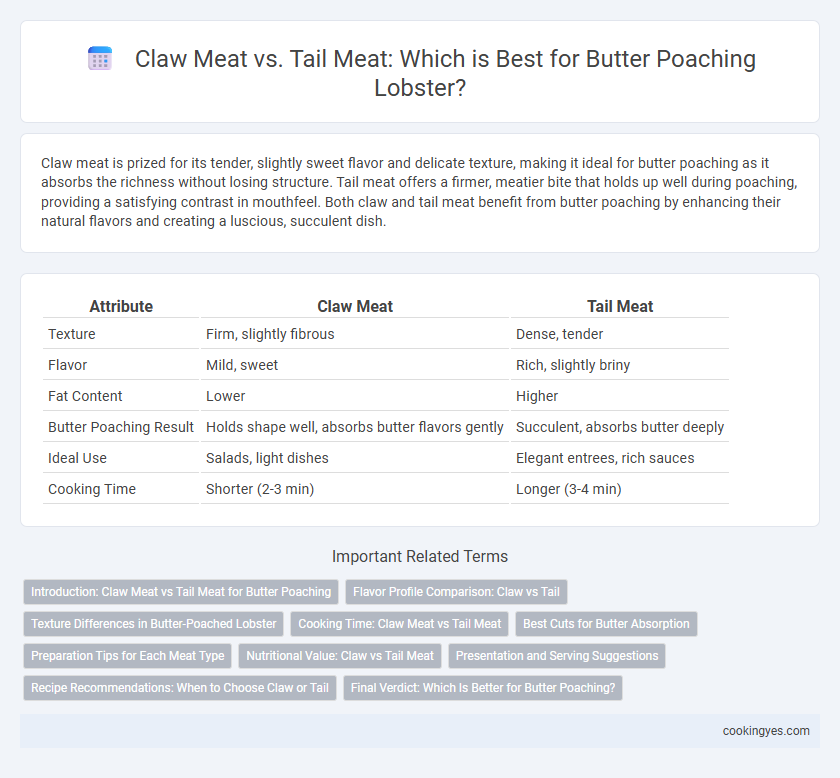 Claw Meat vs. Tail Meat: Which is Best for Butter Poaching Lobster?

Claw meat is prized for its tender, slightly sweet flavor and delicate texture, making it ideal for butter poaching as it absorbs the richness without losing structure. Tail meat offers a firmer, meatier bite that holds up well during poaching, providing a satisfying contrast in mouthfeel. Both claw and tail meat benefit from butter poaching by enhancing their natural flavors and creating a luscious, succulent dish.

| Attribute | Claw Meat | Tail Meat |
|---|---|---|
| Texture | Firm, slightly fibrous | Dense, tender |
| Flavor | Mild, sweet | Rich, slightly briny |
| Fat Content | Lower | Higher |
| Butter Poaching Result | Holds shape well, absorbs butter flavors gently | Succulent, absorbs butter deeply |
| Ideal Use | Salads, light dishes | Elegant entrees, rich sauces |
| Cooking Time | Shorter (2-3 min) | Longer (3-4 min) |

Important Related Terms

Introduction: Claw Meat vs Tail Meat for Butter Poaching
Flavor Profile Comparison: Claw vs Tail
Texture Differences in Butter-Poached Lobster
Cooking Time: Claw Meat vs Tail Meat
Best Cuts for Butter Absorption
Preparation Tips for Each Meat Type
Nutritional Value: Claw vs Tail Meat
Presentation and Serving Suggestions
Recipe Recommendations: When to Choose Claw or Tail
Final Verdict: Which Is Better for Butter Poaching?

cookingyes.com