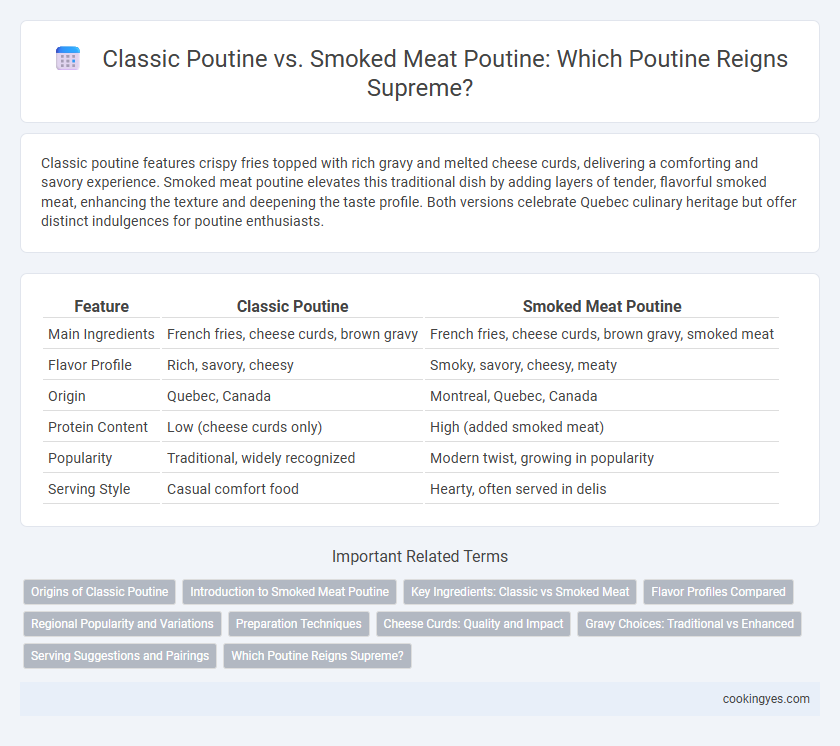 Classic Poutine vs. Smoked Meat Poutine: Which Poutine Reigns Supreme?

Classic poutine features crispy fries topped with rich gravy and melted cheese curds, delivering a comforting and savory experience. Smoked meat poutine elevates this traditional dish by adding layers of tender, flavorful smoked meat, enhancing the texture and deepening the taste profile. Both versions celebrate Quebec culinary heritage but offer distinct indulgences for poutine enthusiasts.

| Feature | Classic Poutine | Smoked Meat Poutine |
|---|---|---|
| Main Ingredients | French fries, cheese curds, brown gravy | French fries, cheese curds, brown gravy, smoked meat |
| Flavor Profile | Rich, savory, cheesy | Smoky, savory, cheesy, meaty |
| Origin | Quebec, Canada | Montreal, Quebec, Canada |
| Protein Content | Low (cheese curds only) | High (added smoked meat) |
| Popularity | Traditional, widely recognized | Modern twist, growing in popularity |
| Serving Style | Casual comfort food | Hearty, often served in delis |

Important Related Terms

Origins of Classic Poutine
Introduction to Smoked Meat Poutine
Key Ingredients: Classic vs Smoked Meat
Flavor Profiles Compared
Regional Popularity and Variations
Preparation Techniques
Cheese Curds: Quality and Impact
Gravy Choices: Traditional vs Enhanced
Serving Suggestions and Pairings
Which Poutine Reigns Supreme?

cookingyes.com