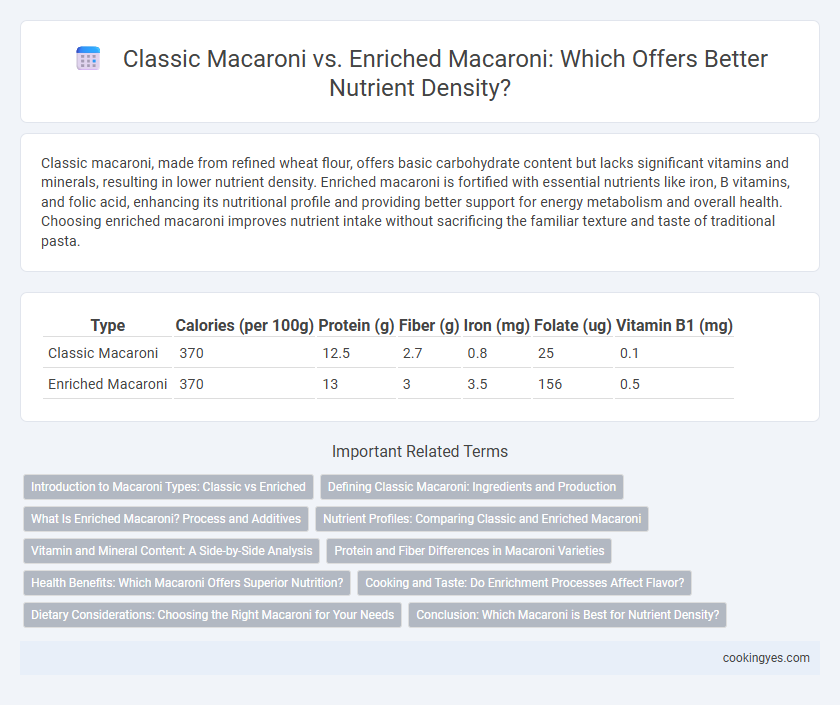 Classic Macaroni vs. Enriched Macaroni: Which Offers Better Nutrient Density?

Classic macaroni, made from refined wheat flour, offers basic carbohydrate content but lacks significant vitamins and minerals, resulting in lower nutrient density. Enriched macaroni is fortified with essential nutrients like iron, B vitamins, and folic acid, enhancing its nutritional profile and providing better support for energy metabolism and overall health. Choosing enriched macaroni improves nutrient intake without sacrificing the familiar texture and taste of traditional pasta.

| Type | Calories (per 100g) | Protein (g) | Fiber (g) | Iron (mg) | Folate (ug) | Vitamin B1 (mg) |
|---|---|---|---|---|---|---|
| Classic Macaroni | 370 | 12.5 | 2.7 | 0.8 | 25 | 0.1 |
| Enriched Macaroni | 370 | 13 | 3 | 3.5 | 156 | 0.5 |

Important Related Terms

Introduction to Macaroni Types: Classic vs Enriched
Defining Classic Macaroni: Ingredients and Production
What Is Enriched Macaroni? Process and Additives
Nutrient Profiles: Comparing Classic and Enriched Macaroni
Vitamin and Mineral Content: A Side-by-Side Analysis
Protein and Fiber Differences in Macaroni Varieties
Health Benefits: Which Macaroni Offers Superior Nutrition?
Cooking and Taste: Do Enrichment Processes Affect Flavor?
Dietary Considerations: Choosing the Right Macaroni for Your Needs
Conclusion: Which Macaroni is Best for Nutrient Density?

cookingyes.com