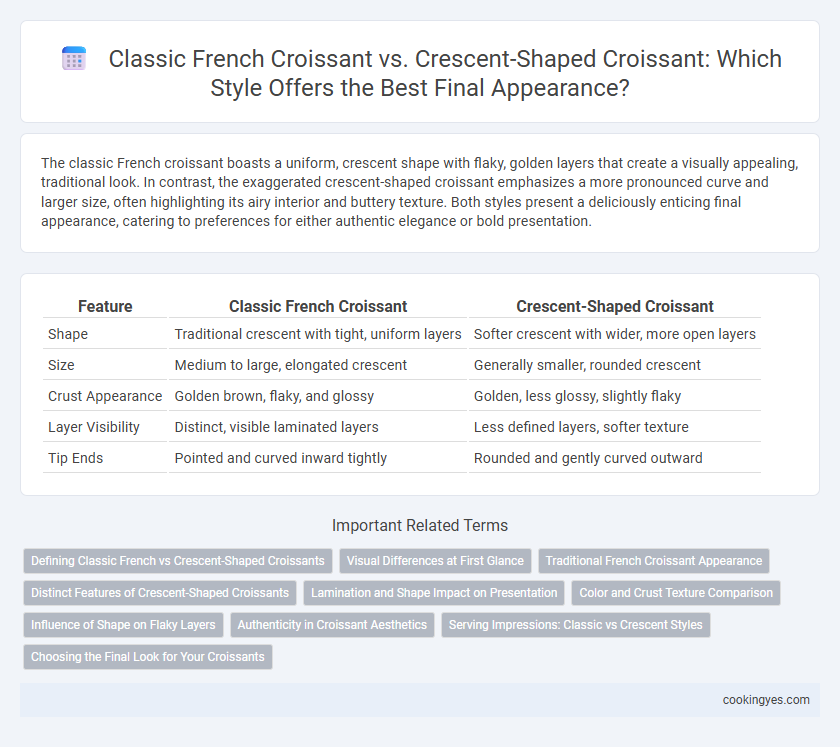 Classic French Croissant vs. Crescent-Shaped Croissant: Which Style Offers the Best Final Appearance?

The classic French croissant boasts a uniform, crescent shape with flaky, golden layers that create a visually appealing, traditional look. In contrast, the exaggerated crescent-shaped croissant emphasizes a more pronounced curve and larger size, often highlighting its airy interior and buttery texture. Both styles present a deliciously enticing final appearance, catering to preferences for either authentic elegance or bold presentation.

| Feature | Classic French Croissant | Crescent-Shaped Croissant |
|---|---|---|
| Shape | Traditional crescent with tight, uniform layers | Softer crescent with wider, more open layers |
| Size | Medium to large, elongated crescent | Generally smaller, rounded crescent |
| Crust Appearance | Golden brown, flaky, and glossy | Golden, less glossy, slightly flaky |
| Layer Visibility | Distinct, visible laminated layers | Less defined layers, softer texture |
| Tip Ends | Pointed and curved inward tightly | Rounded and gently curved outward |

Important Related Terms

Defining Classic French vs Crescent-Shaped Croissants
Visual Differences at First Glance
Traditional French Croissant Appearance
Distinct Features of Crescent-Shaped Croissants
Lamination and Shape Impact on Presentation
Color and Crust Texture Comparison
Influence of Shape on Flaky Layers
Authenticity in Croissant Aesthetics
Serving Impressions: Classic vs Crescent Styles
Choosing the Final Look for Your Croissants

cookingyes.com