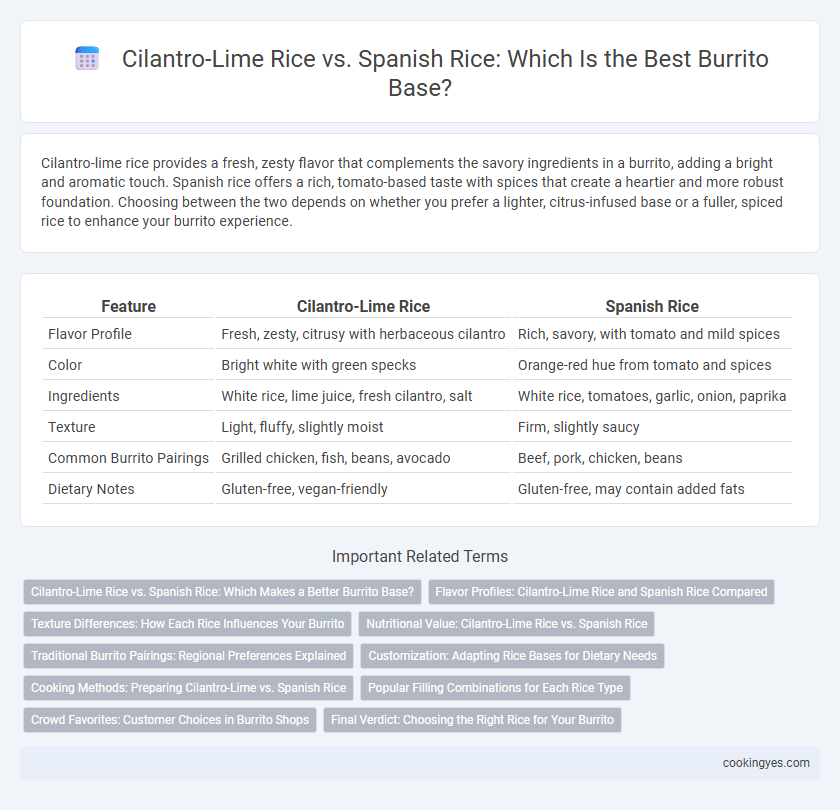 Cilantro-Lime Rice vs. Spanish Rice: Which Is the Best Burrito Base?

Cilantro-lime rice provides a fresh, zesty flavor that complements the savory ingredients in a burrito, adding a bright and aromatic touch. Spanish rice offers a rich, tomato-based taste with spices that create a heartier and more robust foundation. Choosing between the two depends on whether you prefer a lighter, citrus-infused base or a fuller, spiced rice to enhance your burrito experience.

| Feature | Cilantro-Lime Rice | Spanish Rice |
|---|---|---|
| Flavor Profile | Fresh, zesty, citrusy with herbaceous cilantro | Rich, savory, with tomato and mild spices |
| Color | Bright white with green specks | Orange-red hue from tomato and spices |
| Ingredients | White rice, lime juice, fresh cilantro, salt | White rice, tomatoes, garlic, onion, paprika |
| Texture | Light, fluffy, slightly moist | Firm, slightly saucy |
| Common Burrito Pairings | Grilled chicken, fish, beans, avocado | Beef, pork, chicken, beans |
| Dietary Notes | Gluten-free, vegan-friendly | Gluten-free, may contain added fats |

Important Related Terms

Cilantro-Lime Rice vs. Spanish Rice: Which Makes a Better Burrito Base?
Flavor Profiles: Cilantro-Lime Rice and Spanish Rice Compared
Texture Differences: How Each Rice Influences Your Burrito
Nutritional Value: Cilantro-Lime Rice vs. Spanish Rice
Traditional Burrito Pairings: Regional Preferences Explained
Customization: Adapting Rice Bases for Dietary Needs
Cooking Methods: Preparing Cilantro-Lime vs. Spanish Rice
Popular Filling Combinations for Each Rice Type
Crowd Favorites: Customer Choices in Burrito Shops
Final Verdict: Choosing the Right Rice for Your Burrito

cookingyes.com