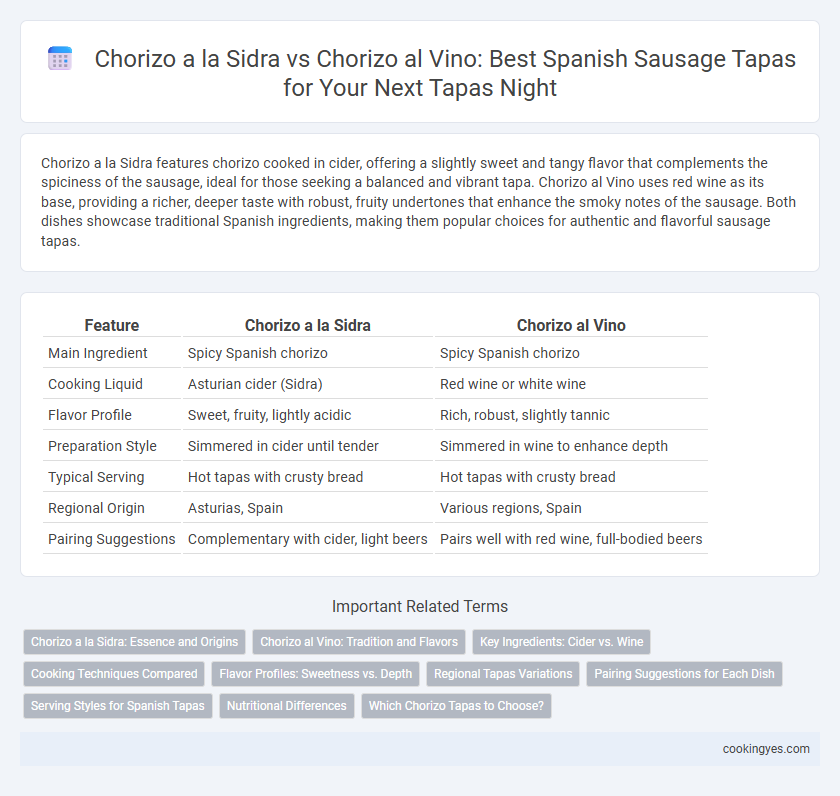 Chorizo a la Sidra vs Chorizo al Vino: Best Spanish Sausage Tapas for Your Next Tapas Night

Chorizo a la Sidra features chorizo cooked in cider, offering a slightly sweet and tangy flavor that complements the spiciness of the sausage, ideal for those seeking a balanced and vibrant tapa. Chorizo al Vino uses red wine as its base, providing a richer, deeper taste with robust, fruity undertones that enhance the smoky notes of the sausage. Both dishes showcase traditional Spanish ingredients, making them popular choices for authentic and flavorful sausage tapas.

| Feature | Chorizo a la Sidra | Chorizo al Vino |
|---|---|---|
| Main Ingredient | Spicy Spanish chorizo | Spicy Spanish chorizo |
| Cooking Liquid | Asturian cider (Sidra) | Red wine or white wine |
| Flavor Profile | Sweet, fruity, lightly acidic | Rich, robust, slightly tannic |
| Preparation Style | Simmered in cider until tender | Simmered in wine to enhance depth |
| Typical Serving | Hot tapas with crusty bread | Hot tapas with crusty bread |
| Regional Origin | Asturias, Spain | Various regions, Spain |
| Pairing Suggestions | Complementary with cider, light beers | Pairs well with red wine, full-bodied beers |

Important Related Terms

Chorizo a la Sidra: Essence and Origins
Chorizo al Vino: Tradition and Flavors
Key Ingredients: Cider vs. Wine
Cooking Techniques Compared
Flavor Profiles: Sweetness vs. Depth
Regional Tapas Variations
Pairing Suggestions for Each Dish
Serving Styles for Spanish Tapas
Nutritional Differences
Which Chorizo Tapas to Choose?

cookingyes.com