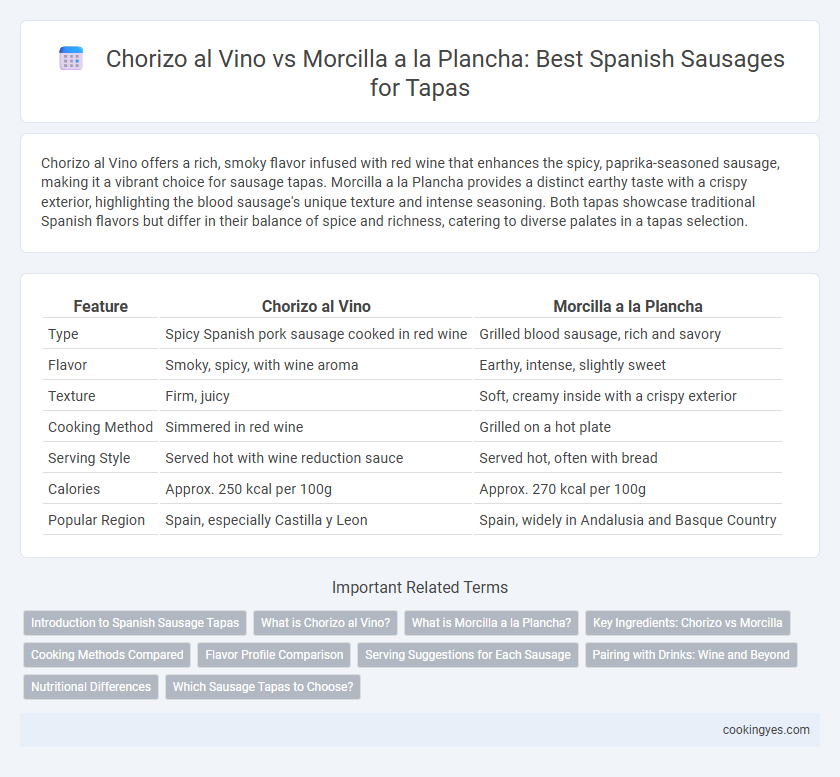 Chorizo al Vino vs Morcilla a la Plancha: Best Spanish Sausages for Tapas

Chorizo al Vino offers a rich, smoky flavor infused with red wine that enhances the spicy, paprika-seasoned sausage, making it a vibrant choice for sausage tapas. Morcilla a la Plancha provides a distinct earthy taste with a crispy exterior, highlighting the blood sausage's unique texture and intense seasoning. Both tapas showcase traditional Spanish flavors but differ in their balance of spice and richness, catering to diverse palates in a tapas selection.

| Feature | Chorizo al Vino | Morcilla a la Plancha |
|---|---|---|
| Type | Spicy Spanish pork sausage cooked in red wine | Grilled blood sausage, rich and savory |
| Flavor | Smoky, spicy, with wine aroma | Earthy, intense, slightly sweet |
| Texture | Firm, juicy | Soft, creamy inside with a crispy exterior |
| Cooking Method | Simmered in red wine | Grilled on a hot plate |
| Serving Style | Served hot with wine reduction sauce | Served hot, often with bread |
| Calories | Approx. 250 kcal per 100g | Approx. 270 kcal per 100g |
| Popular Region | Spain, especially Castilla y Leon | Spain, widely in Andalusia and Basque Country |

Important Related Terms

Introduction to Spanish Sausage Tapas
What is Chorizo al Vino?
What is Morcilla a la Plancha?
Key Ingredients: Chorizo vs Morcilla
Cooking Methods Compared
Flavor Profile Comparison
Serving Suggestions for Each Sausage
Pairing with Drinks: Wine and Beyond
Nutritional Differences
Which Sausage Tapas to Choose?

cookingyes.com