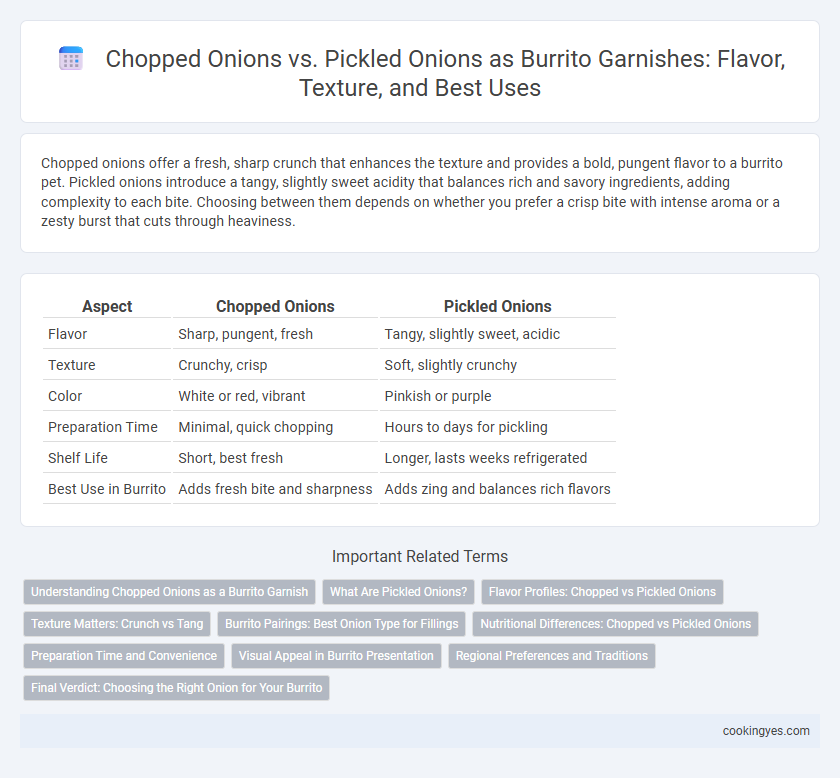 Chopped Onions vs. Pickled Onions as Burrito Garnishes: Flavor, Texture, and Best Uses

Chopped onions offer a fresh, sharp crunch that enhances the texture and provides a bold, pungent flavor to a burrito pet. Pickled onions introduce a tangy, slightly sweet acidity that balances rich and savory ingredients, adding complexity to each bite. Choosing between them depends on whether you prefer a crisp bite with intense aroma or a zesty burst that cuts through heaviness.

| Aspect | Chopped Onions | Pickled Onions |
|---|---|---|
| Flavor | Sharp, pungent, fresh | Tangy, slightly sweet, acidic |
| Texture | Crunchy, crisp | Soft, slightly crunchy |
| Color | White or red, vibrant | Pinkish or purple |
| Preparation Time | Minimal, quick chopping | Hours to days for pickling |
| Shelf Life | Short, best fresh | Longer, lasts weeks refrigerated |
| Best Use in Burrito | Adds fresh bite and sharpness | Adds zing and balances rich flavors |

Important Related Terms

Understanding Chopped Onions as a Burrito Garnish
What Are Pickled Onions?
Flavor Profiles: Chopped vs Pickled Onions
Texture Matters: Crunch vs Tang
Burrito Pairings: Best Onion Type for Fillings
Nutritional Differences: Chopped vs Pickled Onions
Preparation Time and Convenience
Visual Appeal in Burrito Presentation
Regional Preferences and Traditions
Final Verdict: Choosing the Right Onion for Your Burrito

cookingyes.com