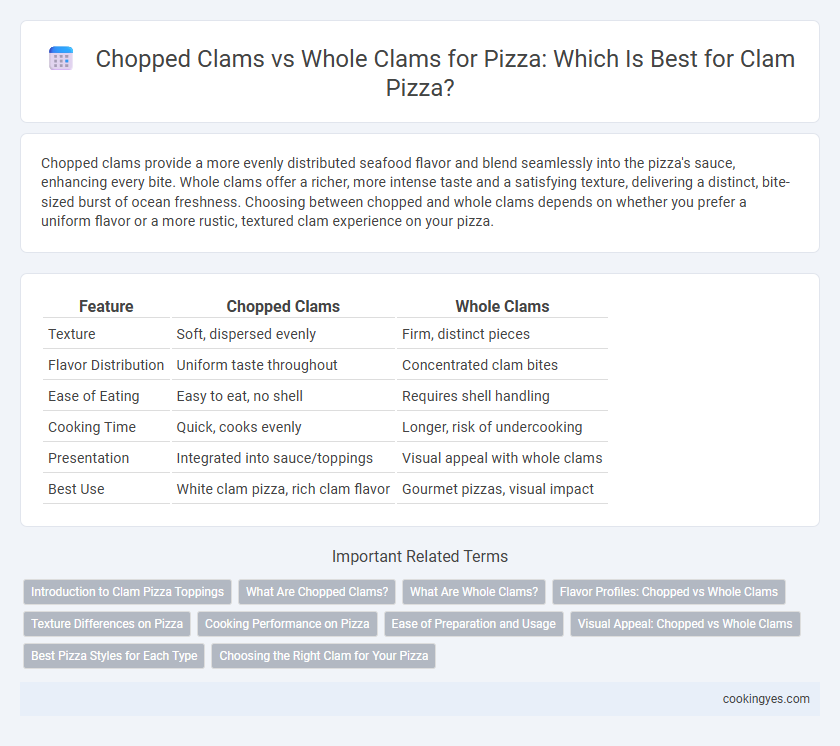 Chopped Clams vs Whole Clams for Pizza: Which Is Best for Clam Pizza?

Chopped clams provide a more evenly distributed seafood flavor and blend seamlessly into the pizza's sauce, enhancing every bite. Whole clams offer a richer, more intense taste and a satisfying texture, delivering a distinct, bite-sized burst of ocean freshness. Choosing between chopped and whole clams depends on whether you prefer a uniform flavor or a more rustic, textured clam experience on your pizza.

| Feature | Chopped Clams | Whole Clams |
|---|---|---|
| Texture | Soft, dispersed evenly | Firm, distinct pieces |
| Flavor Distribution | Uniform taste throughout | Concentrated clam bites |
| Ease of Eating | Easy to eat, no shell | Requires shell handling |
| Cooking Time | Quick, cooks evenly | Longer, risk of undercooking |
| Presentation | Integrated into sauce/toppings | Visual appeal with whole clams |
| Best Use | White clam pizza, rich clam flavor | Gourmet pizzas, visual impact |

Important Related Terms

Introduction to Clam Pizza Toppings
What Are Chopped Clams?
What Are Whole Clams?
Flavor Profiles: Chopped vs Whole Clams
Texture Differences on Pizza
Cooking Performance on Pizza
Ease of Preparation and Usage
Visual Appeal: Chopped vs Whole Clams
Best Pizza Styles for Each Type
Choosing the Right Clam for Your Pizza

cookingyes.com