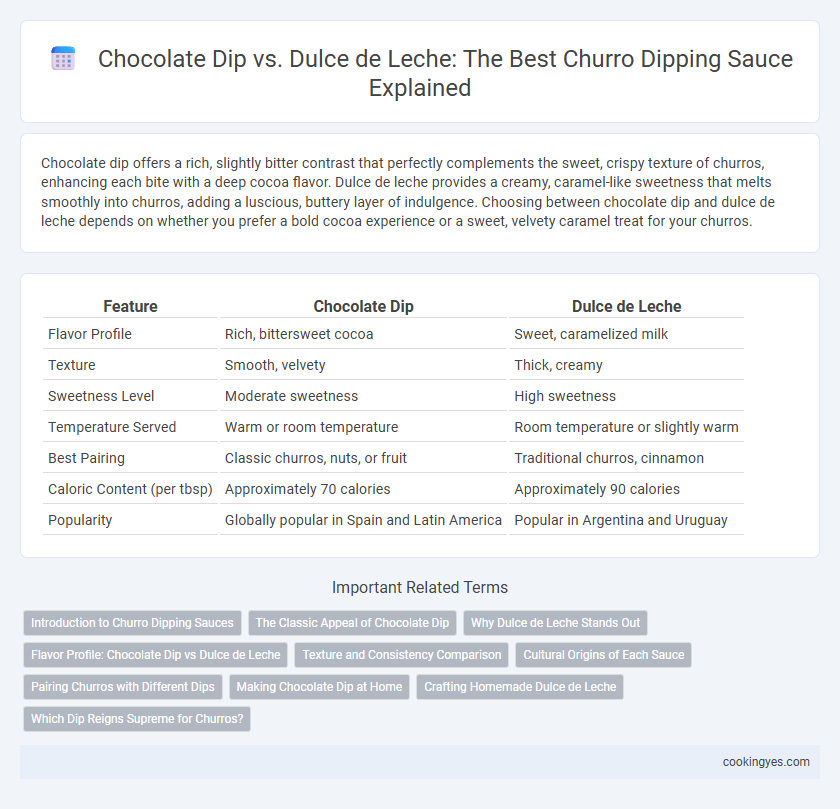 Chocolate Dip vs. Dulce de Leche: The Best Churro Dipping Sauce Explained

Chocolate dip offers a rich, slightly bitter contrast that perfectly complements the sweet, crispy texture of churros, enhancing each bite with a deep cocoa flavor. Dulce de leche provides a creamy, caramel-like sweetness that melts smoothly into churros, adding a luscious, buttery layer of indulgence. Choosing between chocolate dip and dulce de leche depends on whether you prefer a bold cocoa experience or a sweet, velvety caramel treat for your churros.

| Feature | Chocolate Dip | Dulce de Leche |
|---|---|---|
| Flavor Profile | Rich, bittersweet cocoa | Sweet, caramelized milk |
| Texture | Smooth, velvety | Thick, creamy |
| Sweetness Level | Moderate sweetness | High sweetness |
| Temperature Served | Warm or room temperature | Room temperature or slightly warm |
| Best Pairing | Classic churros, nuts, or fruit | Traditional churros, cinnamon |
| Caloric Content (per tbsp) | Approximately 70 calories | Approximately 90 calories |
| Popularity | Globally popular in Spain and Latin America | Popular in Argentina and Uruguay |

Important Related Terms

Introduction to Churro Dipping Sauces
The Classic Appeal of Chocolate Dip
Why Dulce de Leche Stands Out
Flavor Profile: Chocolate Dip vs Dulce de Leche
Texture and Consistency Comparison
Cultural Origins of Each Sauce
Pairing Churros with Different Dips
Making Chocolate Dip at Home
Crafting Homemade Dulce de Leche
Which Dip Reigns Supreme for Churros?

cookingyes.com