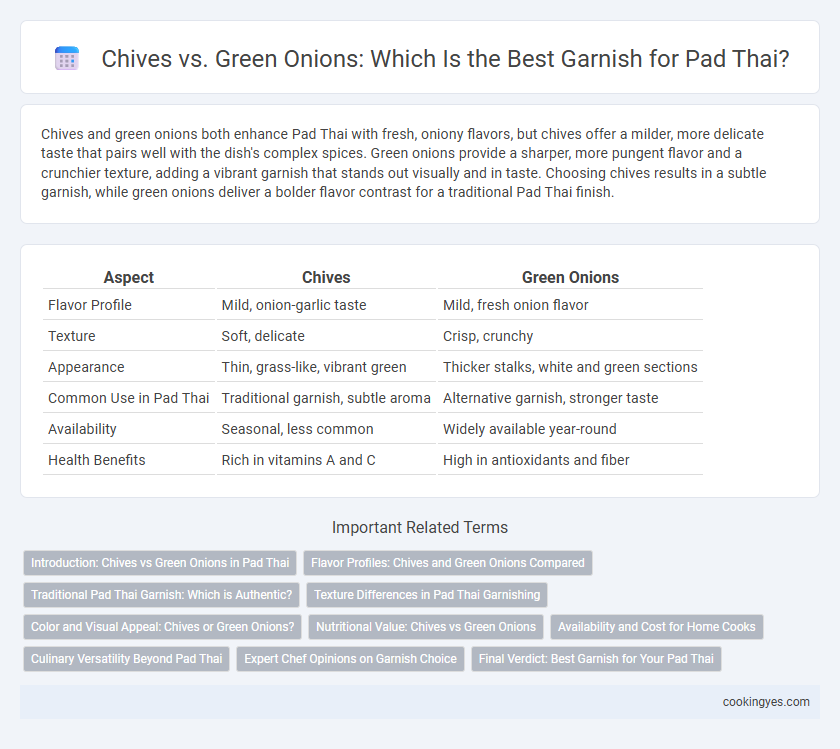 Chives vs. Green Onions: Which Is the Best Garnish for Pad Thai?

Chives and green onions both enhance Pad Thai with fresh, oniony flavors, but chives offer a milder, more delicate taste that pairs well with the dish's complex spices. Green onions provide a sharper, more pungent flavor and a crunchier texture, adding a vibrant garnish that stands out visually and in taste. Choosing chives results in a subtle garnish, while green onions deliver a bolder flavor contrast for a traditional Pad Thai finish.

| Aspect | Chives | Green Onions |
|---|---|---|
| Flavor Profile | Mild, onion-garlic taste | Mild, fresh onion flavor |
| Texture | Soft, delicate | Crisp, crunchy |
| Appearance | Thin, grass-like, vibrant green | Thicker stalks, white and green sections |
| Common Use in Pad Thai | Traditional garnish, subtle aroma | Alternative garnish, stronger taste |
| Availability | Seasonal, less common | Widely available year-round |
| Health Benefits | Rich in vitamins A and C | High in antioxidants and fiber |

Important Related Terms

Introduction: Chives vs Green Onions in Pad Thai
Flavor Profiles: Chives and Green Onions Compared
Traditional Pad Thai Garnish: Which is Authentic?
Texture Differences in Pad Thai Garnishing
Color and Visual Appeal: Chives or Green Onions?
Nutritional Value: Chives vs Green Onions
Availability and Cost for Home Cooks
Culinary Versatility Beyond Pad Thai
Expert Chef Opinions on Garnish Choice
Final Verdict: Best Garnish for Your Pad Thai

cookingyes.com