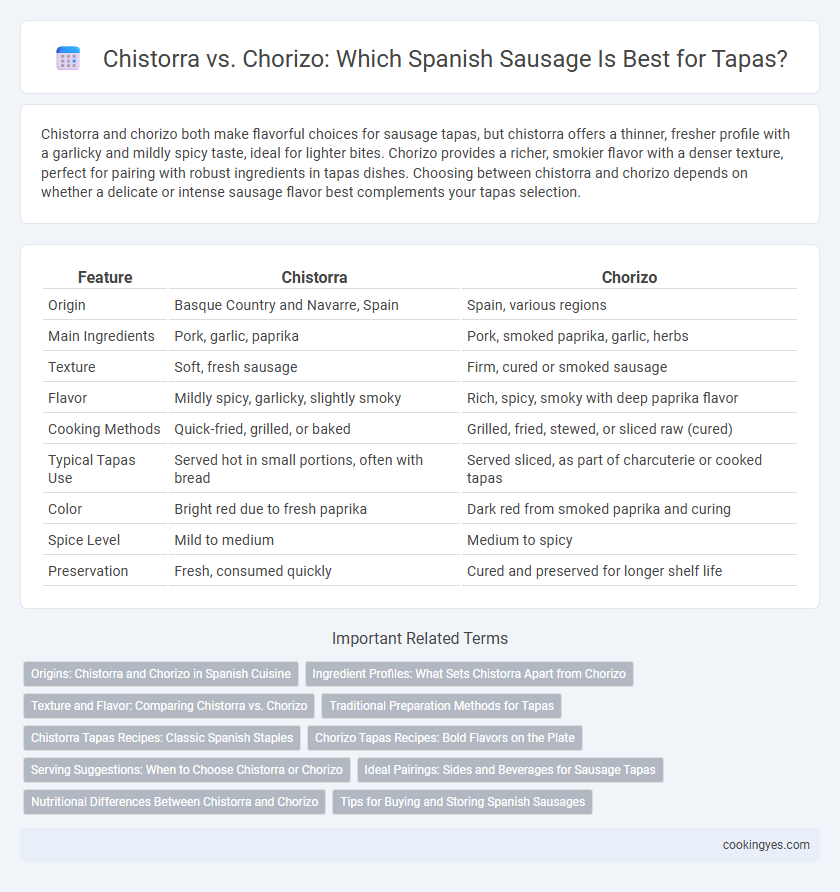 Chistorra vs. Chorizo: Which Spanish Sausage Is Best for Tapas?

Chistorra and chorizo both make flavorful choices for sausage tapas, but chistorra offers a thinner, fresher profile with a garlicky and mildly spicy taste, ideal for lighter bites. Chorizo provides a richer, smokier flavor with a denser texture, perfect for pairing with robust ingredients in tapas dishes. Choosing between chistorra and chorizo depends on whether a delicate or intense sausage flavor best complements your tapas selection.

| Feature | Chistorra | Chorizo |
|---|---|---|
| Origin | Basque Country and Navarre, Spain | Spain, various regions |
| Main Ingredients | Pork, garlic, paprika | Pork, smoked paprika, garlic, herbs |
| Texture | Soft, fresh sausage | Firm, cured or smoked sausage |
| Flavor | Mildly spicy, garlicky, slightly smoky | Rich, spicy, smoky with deep paprika flavor |
| Cooking Methods | Quick-fried, grilled, or baked | Grilled, fried, stewed, or sliced raw (cured) |
| Typical Tapas Use | Served hot in small portions, often with bread | Served sliced, as part of charcuterie or cooked tapas |
| Color | Bright red due to fresh paprika | Dark red from smoked paprika and curing |
| Spice Level | Mild to medium | Medium to spicy |
| Preservation | Fresh, consumed quickly | Cured and preserved for longer shelf life |

Important Related Terms

Origins: Chistorra and Chorizo in Spanish Cuisine
Ingredient Profiles: What Sets Chistorra Apart from Chorizo
Texture and Flavor: Comparing Chistorra vs. Chorizo
Traditional Preparation Methods for Tapas
Chistorra Tapas Recipes: Classic Spanish Staples
Chorizo Tapas Recipes: Bold Flavors on the Plate
Serving Suggestions: When to Choose Chistorra or Chorizo
Ideal Pairings: Sides and Beverages for Sausage Tapas
Nutritional Differences Between Chistorra and Chorizo
Tips for Buying and Storing Spanish Sausages

cookingyes.com