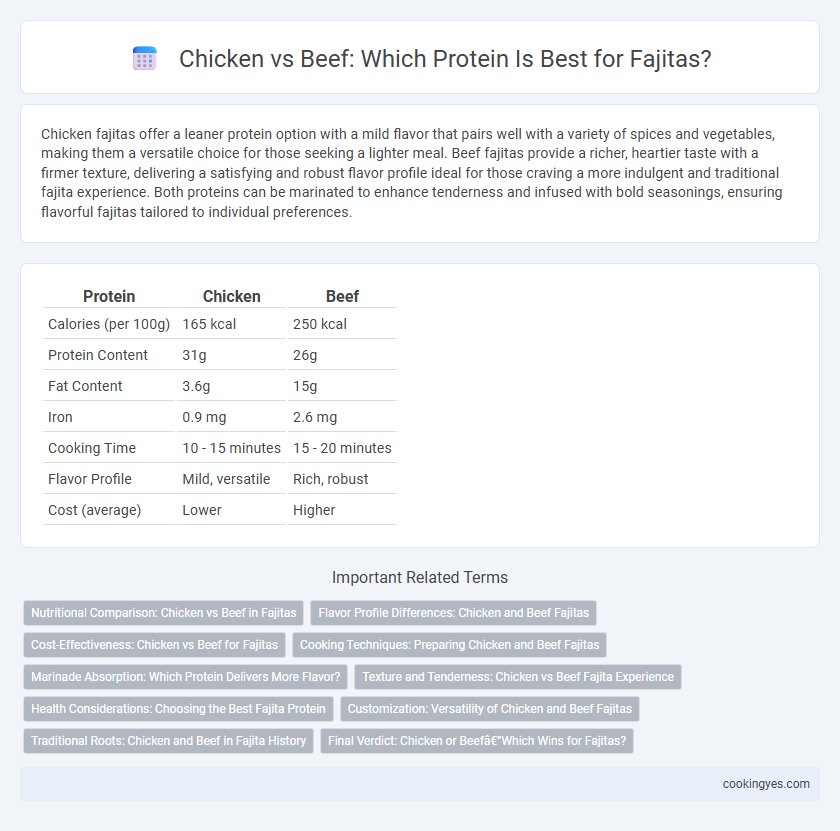 Chicken vs Beef: Which Protein Is Best for Fajitas?

Chicken fajitas offer a leaner protein option with a mild flavor that pairs well with a variety of spices and vegetables, making them a versatile choice for those seeking a lighter meal. Beef fajitas provide a richer, heartier taste with a firmer texture, delivering a satisfying and robust flavor profile ideal for those craving a more indulgent and traditional fajita experience. Both proteins can be marinated to enhance tenderness and infused with bold seasonings, ensuring flavorful fajitas tailored to individual preferences.

| Protein | Chicken | Beef |
|---|---|---|
| Calories (per 100g) | 165 kcal | 250 kcal |
| Protein Content | 31g | 26g |
| Fat Content | 3.6g | 15g |
| Iron | 0.9 mg | 2.6 mg |
| Cooking Time | 10 - 15 minutes | 15 - 20 minutes |
| Flavor Profile | Mild, versatile | Rich, robust |
| Cost (average) | Lower | Higher |

Important Related Terms

Nutritional Comparison: Chicken vs Beef in Fajitas
Flavor Profile Differences: Chicken and Beef Fajitas
Cost-Effectiveness: Chicken vs Beef for Fajitas
Cooking Techniques: Preparing Chicken and Beef Fajitas
Marinade Absorption: Which Protein Delivers More Flavor?
Texture and Tenderness: Chicken vs Beef Fajita Experience
Health Considerations: Choosing the Best Fajita Protein
Customization: Versatility of Chicken and Beef Fajitas
Traditional Roots: Chicken and Beef in Fajita History
Final Verdict: Chicken or Beefâ€"Which Wins for Fajitas?

cookingyes.com