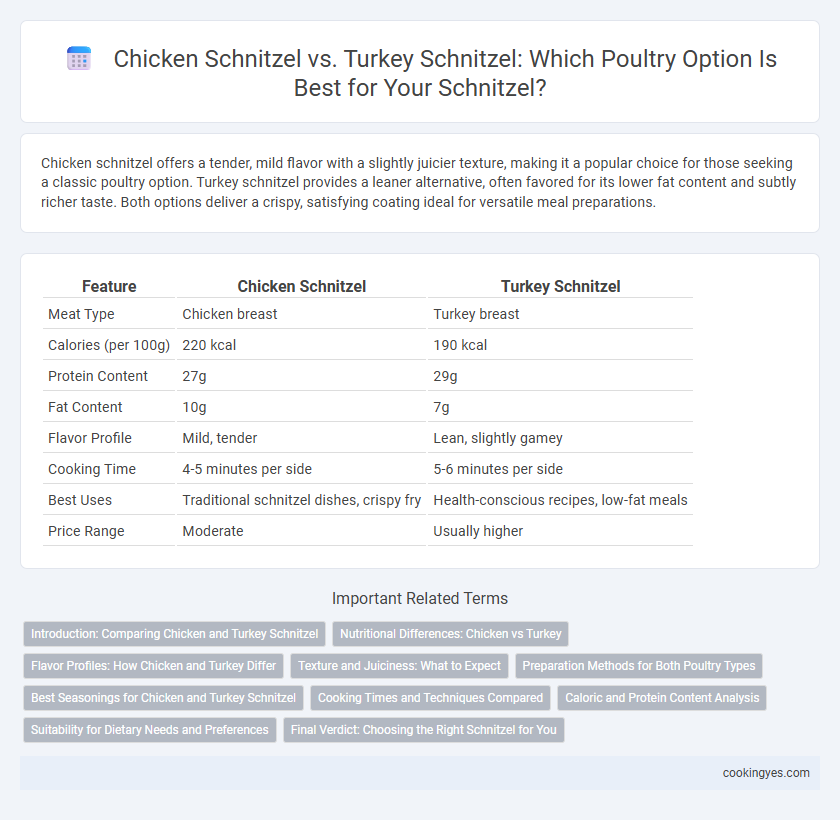 Chicken Schnitzel vs. Turkey Schnitzel: Which Poultry Option Is Best for Your Schnitzel?

Chicken schnitzel offers a tender, mild flavor with a slightly juicier texture, making it a popular choice for those seeking a classic poultry option. Turkey schnitzel provides a leaner alternative, often favored for its lower fat content and subtly richer taste. Both options deliver a crispy, satisfying coating ideal for versatile meal preparations.

| Feature | Chicken Schnitzel | Turkey Schnitzel |
|---|---|---|
| Meat Type | Chicken breast | Turkey breast |
| Calories (per 100g) | 220 kcal | 190 kcal |
| Protein Content | 27g | 29g |
| Fat Content | 10g | 7g |
| Flavor Profile | Mild, tender | Lean, slightly gamey |
| Cooking Time | 4-5 minutes per side | 5-6 minutes per side |
| Best Uses | Traditional schnitzel dishes, crispy fry | Health-conscious recipes, low-fat meals |
| Price Range | Moderate | Usually higher |

Important Related Terms

Introduction: Comparing Chicken and Turkey Schnitzel
Nutritional Differences: Chicken vs Turkey
Flavor Profiles: How Chicken and Turkey Differ
Texture and Juiciness: What to Expect
Preparation Methods for Both Poultry Types
Best Seasonings for Chicken and Turkey Schnitzel
Cooking Times and Techniques Compared
Caloric and Protein Content Analysis
Suitability for Dietary Needs and Preferences
Final Verdict: Choosing the Right Schnitzel for You

cookingyes.com