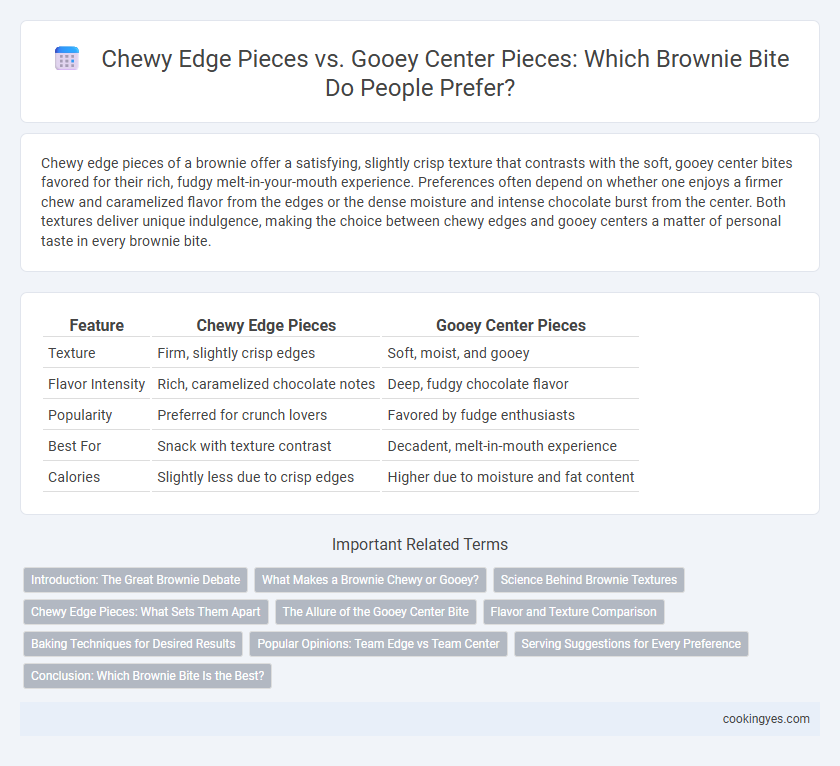 Chewy Edge Pieces vs. Gooey Center Pieces: Which Brownie Bite Do People Prefer?

Chewy edge pieces of a brownie offer a satisfying, slightly crisp texture that contrasts with the soft, gooey center bites favored for their rich, fudgy melt-in-your-mouth experience. Preferences often depend on whether one enjoys a firmer chew and caramelized flavor from the edges or the dense moisture and intense chocolate burst from the center. Both textures deliver unique indulgence, making the choice between chewy edges and gooey centers a matter of personal taste in every brownie bite.

| Feature | Chewy Edge Pieces | Gooey Center Pieces |
|---|---|---|
| Texture | Firm, slightly crisp edges | Soft, moist, and gooey |
| Flavor Intensity | Rich, caramelized chocolate notes | Deep, fudgy chocolate flavor |
| Popularity | Preferred for crunch lovers | Favored by fudge enthusiasts |
| Best For | Snack with texture contrast | Decadent, melt-in-mouth experience |
| Calories | Slightly less due to crisp edges | Higher due to moisture and fat content |

Important Related Terms

Introduction: The Great Brownie Debate
What Makes a Brownie Chewy or Gooey?
Science Behind Brownie Textures
Chewy Edge Pieces: What Sets Them Apart
The Allure of the Gooey Center Bite
Flavor and Texture Comparison
Baking Techniques for Desired Results
Popular Opinions: Team Edge vs Team Center
Serving Suggestions for Every Preference
Conclusion: Which Brownie Bite Is the Best?

cookingyes.com