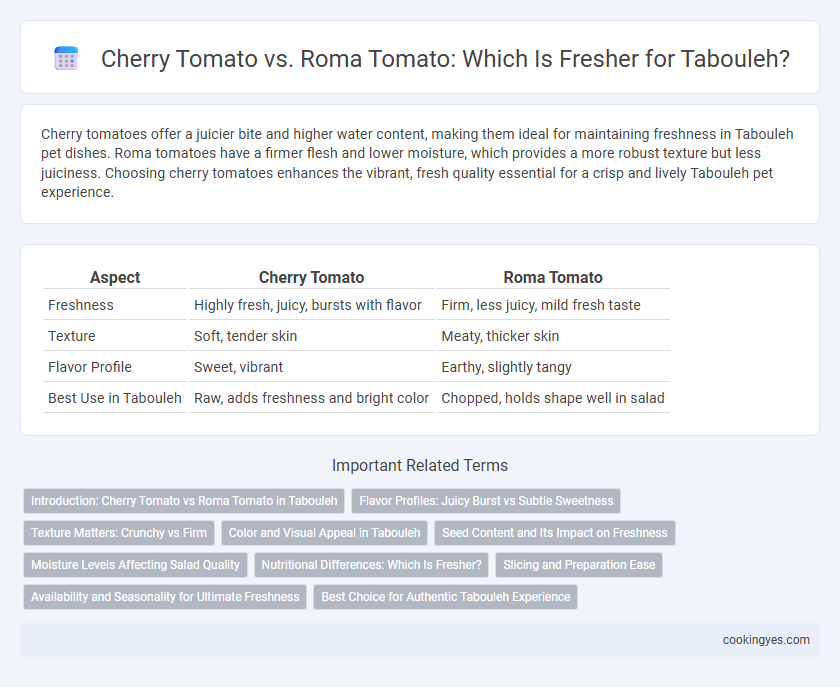 Cherry Tomato vs. Roma Tomato: Which Is Fresher for Tabouleh?

Cherry tomatoes offer a juicier bite and higher water content, making them ideal for maintaining freshness in Tabouleh pet dishes. Roma tomatoes have a firmer flesh and lower moisture, which provides a more robust texture but less juiciness. Choosing cherry tomatoes enhances the vibrant, fresh quality essential for a crisp and lively Tabouleh pet experience.

| Aspect | Cherry Tomato | Roma Tomato |
|---|---|---|
| Freshness | Highly fresh, juicy, bursts with flavor | Firm, less juicy, mild fresh taste |
| Texture | Soft, tender skin | Meaty, thicker skin |
| Flavor Profile | Sweet, vibrant | Earthy, slightly tangy |
| Best Use in Tabouleh | Raw, adds freshness and bright color | Chopped, holds shape well in salad |

Important Related Terms

Introduction: Cherry Tomato vs Roma Tomato in Tabouleh
Flavor Profiles: Juicy Burst vs Subtle Sweetness
Texture Matters: Crunchy vs Firm
Color and Visual Appeal in Tabouleh
Seed Content and Its Impact on Freshness
Moisture Levels Affecting Salad Quality
Nutritional Differences: Which Is Fresher?
Slicing and Preparation Ease
Availability and Seasonality for Ultimate Freshness
Best Choice for Authentic Tabouleh Experience

cookingyes.com