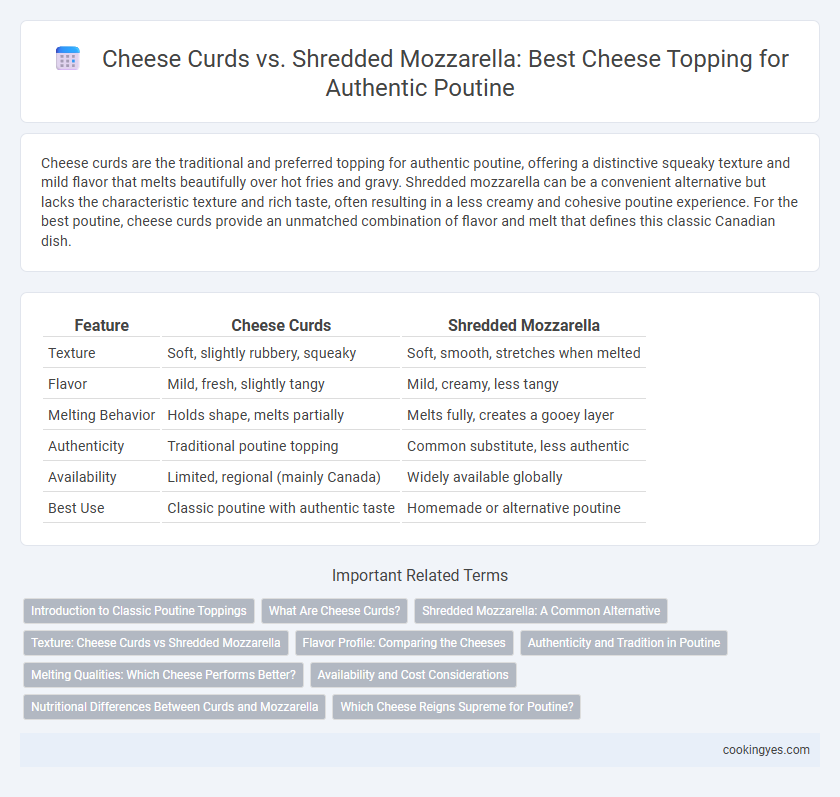 Cheese Curds vs. Shredded Mozzarella: Best Cheese Topping for Authentic Poutine

Cheese curds are the traditional and preferred topping for authentic poutine, offering a distinctive squeaky texture and mild flavor that melts beautifully over hot fries and gravy. Shredded mozzarella can be a convenient alternative but lacks the characteristic texture and rich taste, often resulting in a less creamy and cohesive poutine experience. For the best poutine, cheese curds provide an unmatched combination of flavor and melt that defines this classic Canadian dish.

| Feature | Cheese Curds | Shredded Mozzarella |
|---|---|---|
| Texture | Soft, slightly rubbery, squeaky | Soft, smooth, stretches when melted |
| Flavor | Mild, fresh, slightly tangy | Mild, creamy, less tangy |
| Melting Behavior | Holds shape, melts partially | Melts fully, creates a gooey layer |
| Authenticity | Traditional poutine topping | Common substitute, less authentic |
| Availability | Limited, regional (mainly Canada) | Widely available globally |
| Best Use | Classic poutine with authentic taste | Homemade or alternative poutine |

Important Related Terms

Introduction to Classic Poutine Toppings
What Are Cheese Curds?
Shredded Mozzarella: A Common Alternative
Texture: Cheese Curds vs Shredded Mozzarella
Flavor Profile: Comparing the Cheeses
Authenticity and Tradition in Poutine
Melting Qualities: Which Cheese Performs Better?
Availability and Cost Considerations
Nutritional Differences Between Curds and Mozzarella
Which Cheese Reigns Supreme for Poutine?

cookingyes.com