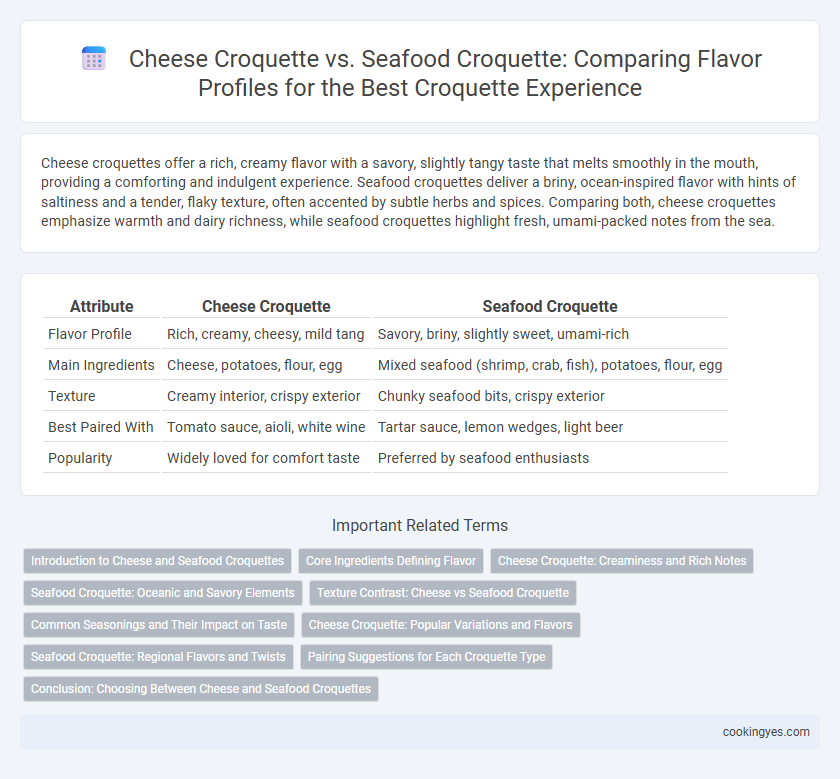 Cheese Croquette vs. Seafood Croquette: Comparing Flavor Profiles for the Best Croquette Experience

Cheese croquettes offer a rich, creamy flavor with a savory, slightly tangy taste that melts smoothly in the mouth, providing a comforting and indulgent experience. Seafood croquettes deliver a briny, ocean-inspired flavor with hints of saltiness and a tender, flaky texture, often accented by subtle herbs and spices. Comparing both, cheese croquettes emphasize warmth and dairy richness, while seafood croquettes highlight fresh, umami-packed notes from the sea.

| Attribute | Cheese Croquette | Seafood Croquette |
|---|---|---|
| Flavor Profile | Rich, creamy, cheesy, mild tang | Savory, briny, slightly sweet, umami-rich |
| Main Ingredients | Cheese, potatoes, flour, egg | Mixed seafood (shrimp, crab, fish), potatoes, flour, egg |
| Texture | Creamy interior, crispy exterior | Chunky seafood bits, crispy exterior |
| Best Paired With | Tomato sauce, aioli, white wine | Tartar sauce, lemon wedges, light beer |
| Popularity | Widely loved for comfort taste | Preferred by seafood enthusiasts |

Important Related Terms

Introduction to Cheese and Seafood Croquettes
Core Ingredients Defining Flavor
Cheese Croquette: Creaminess and Rich Notes
Seafood Croquette: Oceanic and Savory Elements
Texture Contrast: Cheese vs Seafood Croquette
Common Seasonings and Their Impact on Taste
Cheese Croquette: Popular Variations and Flavors
Seafood Croquette: Regional Flavors and Twists
Pairing Suggestions for Each Croquette Type
Conclusion: Choosing Between Cheese and Seafood Croquettes

cookingyes.com