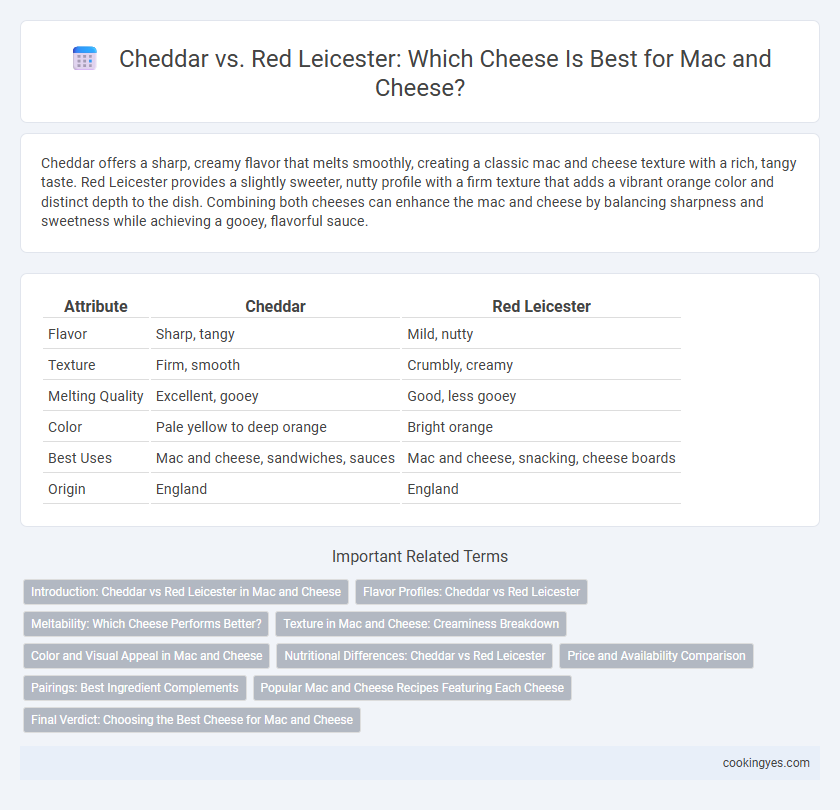 Cheddar vs. Red Leicester: Which Cheese Is Best for Mac and Cheese?

Cheddar offers a sharp, creamy flavor that melts smoothly, creating a classic mac and cheese texture with a rich, tangy taste. Red Leicester provides a slightly sweeter, nutty profile with a firm texture that adds a vibrant orange color and distinct depth to the dish. Combining both cheeses can enhance the mac and cheese by balancing sharpness and sweetness while achieving a gooey, flavorful sauce.

| Attribute | Cheddar | Red Leicester |
|---|---|---|
| Flavor | Sharp, tangy | Mild, nutty |
| Texture | Firm, smooth | Crumbly, creamy |
| Melting Quality | Excellent, gooey | Good, less gooey |
| Color | Pale yellow to deep orange | Bright orange |
| Best Uses | Mac and cheese, sandwiches, sauces | Mac and cheese, snacking, cheese boards |
| Origin | England | England |

Important Related Terms

Introduction: Cheddar vs Red Leicester in Mac and Cheese
Flavor Profiles: Cheddar vs Red Leicester
Meltability: Which Cheese Performs Better?
Texture in Mac and Cheese: Creaminess Breakdown
Color and Visual Appeal in Mac and Cheese
Nutritional Differences: Cheddar vs Red Leicester
Price and Availability Comparison
Pairings: Best Ingredient Complements
Popular Mac and Cheese Recipes Featuring Each Cheese
Final Verdict: Choosing the Best Cheese for Mac and Cheese

cookingyes.com