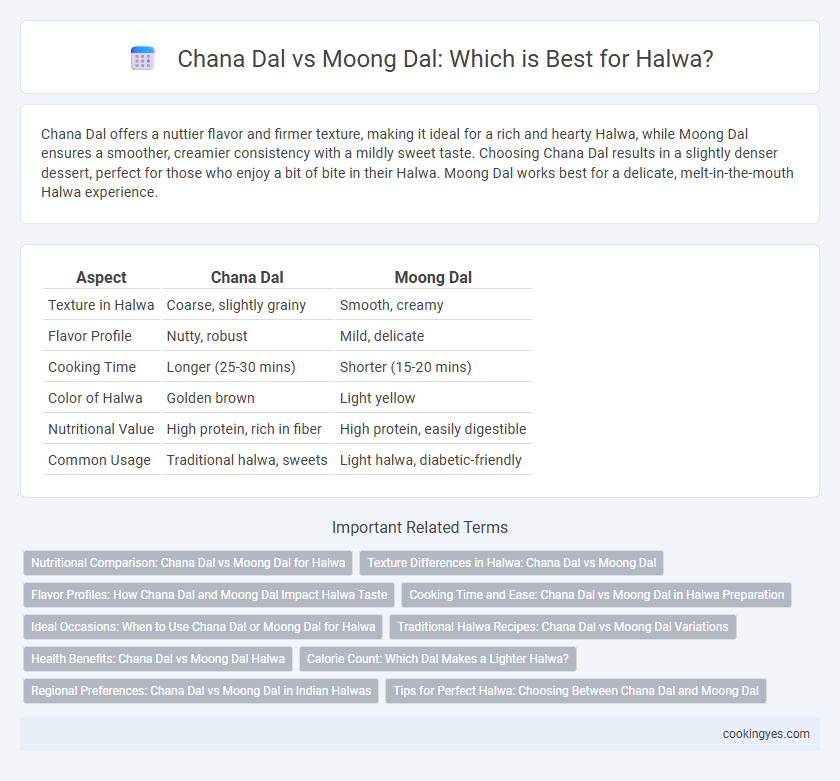 Chana Dal vs Moong Dal: Which is Best for Halwa?

Chana Dal offers a nuttier flavor and firmer texture, making it ideal for a rich and hearty Halwa, while Moong Dal ensures a smoother, creamier consistency with a mildly sweet taste. Choosing Chana Dal results in a slightly denser dessert, perfect for those who enjoy a bit of bite in their Halwa. Moong Dal works best for a delicate, melt-in-the-mouth Halwa experience.

| Aspect | Chana Dal | Moong Dal |
|---|---|---|
| Texture in Halwa | Coarse, slightly grainy | Smooth, creamy |
| Flavor Profile | Nutty, robust | Mild, delicate |
| Cooking Time | Longer (25-30 mins) | Shorter (15-20 mins) |
| Color of Halwa | Golden brown | Light yellow |
| Nutritional Value | High protein, rich in fiber | High protein, easily digestible |
| Common Usage | Traditional halwa, sweets | Light halwa, diabetic-friendly |

Important Related Terms

Nutritional Comparison: Chana Dal vs Moong Dal for Halwa
Texture Differences in Halwa: Chana Dal vs Moong Dal
Flavor Profiles: How Chana Dal and Moong Dal Impact Halwa Taste
Cooking Time and Ease: Chana Dal vs Moong Dal in Halwa Preparation
Ideal Occasions: When to Use Chana Dal or Moong Dal for Halwa
Traditional Halwa Recipes: Chana Dal vs Moong Dal Variations
Health Benefits: Chana Dal vs Moong Dal Halwa
Calorie Count: Which Dal Makes a Lighter Halwa?
Regional Preferences: Chana Dal vs Moong Dal in Indian Halwas
Tips for Perfect Halwa: Choosing Between Chana Dal and Moong Dal

cookingyes.com