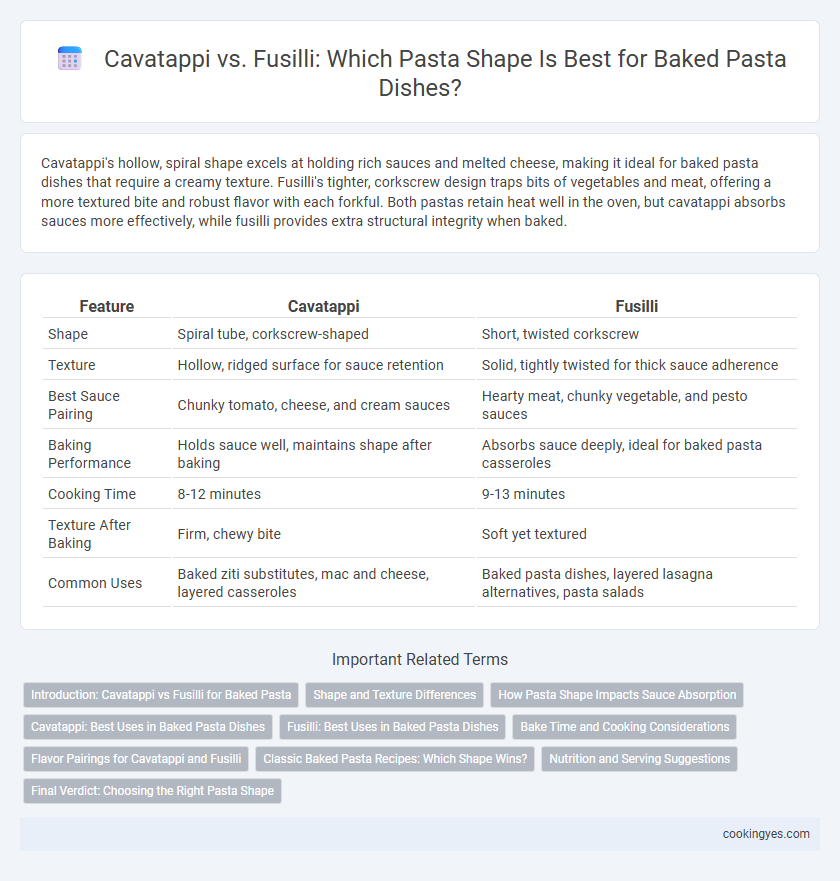 Cavatappi vs. Fusilli: Which Pasta Shape Is Best for Baked Pasta Dishes?

Cavatappi's hollow, spiral shape excels at holding rich sauces and melted cheese, making it ideal for baked pasta dishes that require a creamy texture. Fusilli's tighter, corkscrew design traps bits of vegetables and meat, offering a more textured bite and robust flavor with each forkful. Both pastas retain heat well in the oven, but cavatappi absorbs sauces more effectively, while fusilli provides extra structural integrity when baked.

| Feature | Cavatappi | Fusilli |
|---|---|---|
| Shape | Spiral tube, corkscrew-shaped | Short, twisted corkscrew |
| Texture | Hollow, ridged surface for sauce retention | Solid, tightly twisted for thick sauce adherence |
| Best Sauce Pairing | Chunky tomato, cheese, and cream sauces | Hearty meat, chunky vegetable, and pesto sauces |
| Baking Performance | Holds sauce well, maintains shape after baking | Absorbs sauce deeply, ideal for baked pasta casseroles |
| Cooking Time | 8-12 minutes | 9-13 minutes |
| Texture After Baking | Firm, chewy bite | Soft yet textured |
| Common Uses | Baked ziti substitutes, mac and cheese, layered casseroles | Baked pasta dishes, layered lasagna alternatives, pasta salads |

Important Related Terms

Introduction: Cavatappi vs Fusilli for Baked Pasta
Shape and Texture Differences
How Pasta Shape Impacts Sauce Absorption
Cavatappi: Best Uses in Baked Pasta Dishes
Fusilli: Best Uses in Baked Pasta Dishes
Bake Time and Cooking Considerations
Flavor Pairings for Cavatappi and Fusilli
Classic Baked Pasta Recipes: Which Shape Wins?
Nutrition and Serving Suggestions
Final Verdict: Choosing the Right Pasta Shape

cookingyes.com