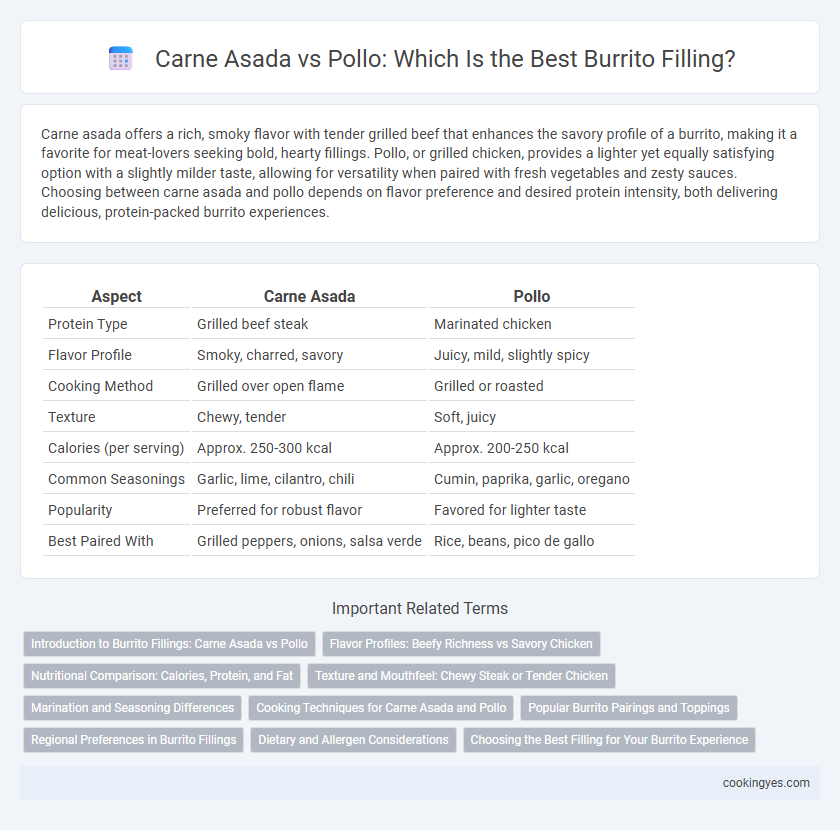 Carne Asada vs Pollo: Which Is the Best Burrito Filling?

Carne asada offers a rich, smoky flavor with tender grilled beef that enhances the savory profile of a burrito, making it a favorite for meat-lovers seeking bold, hearty fillings. Pollo, or grilled chicken, provides a lighter yet equally satisfying option with a slightly milder taste, allowing for versatility when paired with fresh vegetables and zesty sauces. Choosing between carne asada and pollo depends on flavor preference and desired protein intensity, both delivering delicious, protein-packed burrito experiences.

| Aspect | Carne Asada | Pollo |
|---|---|---|
| Protein Type | Grilled beef steak | Marinated chicken |
| Flavor Profile | Smoky, charred, savory | Juicy, mild, slightly spicy |
| Cooking Method | Grilled over open flame | Grilled or roasted |
| Texture | Chewy, tender | Soft, juicy |
| Calories (per serving) | Approx. 250-300 kcal | Approx. 200-250 kcal |
| Common Seasonings | Garlic, lime, cilantro, chili | Cumin, paprika, garlic, oregano |
| Popularity | Preferred for robust flavor | Favored for lighter taste |
| Best Paired With | Grilled peppers, onions, salsa verde | Rice, beans, pico de gallo |

Important Related Terms

Introduction to Burrito Fillings: Carne Asada vs Pollo
Flavor Profiles: Beefy Richness vs Savory Chicken
Nutritional Comparison: Calories, Protein, and Fat
Texture and Mouthfeel: Chewy Steak or Tender Chicken
Marination and Seasoning Differences
Cooking Techniques for Carne Asada and Pollo
Popular Burrito Pairings and Toppings
Regional Preferences in Burrito Fillings
Dietary and Allergen Considerations
Choosing the Best Filling for Your Burrito Experience

cookingyes.com