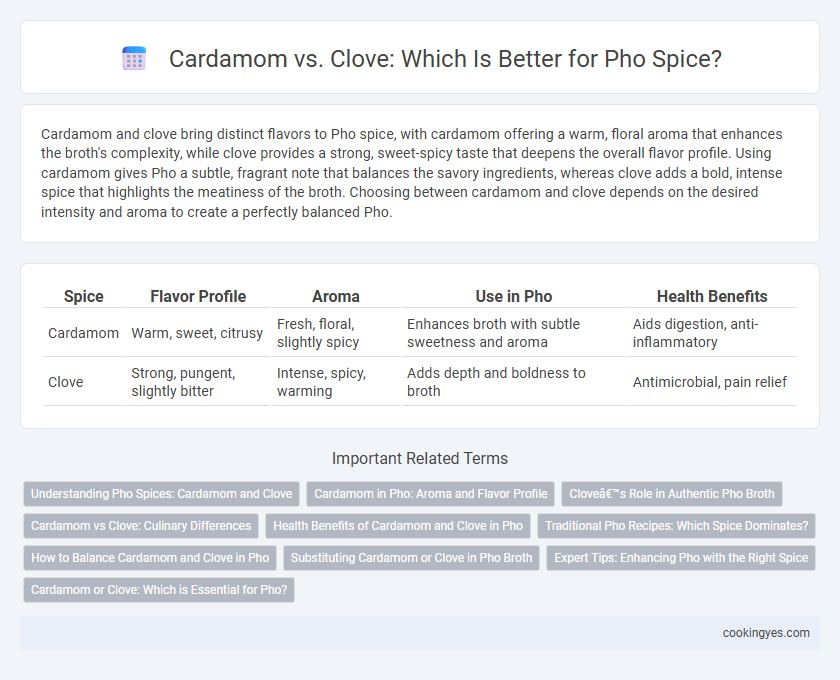 Cardamom vs. Clove: Which Is Better for Pho Spice?

Cardamom and clove bring distinct flavors to Pho spice, with cardamom offering a warm, floral aroma that enhances the broth's complexity, while clove provides a strong, sweet-spicy taste that deepens the overall flavor profile. Using cardamom gives Pho a subtle, fragrant note that balances the savory ingredients, whereas clove adds a bold, intense spice that highlights the meatiness of the broth. Choosing between cardamom and clove depends on the desired intensity and aroma to create a perfectly balanced Pho.

| Spice | Flavor Profile | Aroma | Use in Pho | Health Benefits |
|---|---|---|---|---|
| Cardamom | Warm, sweet, citrusy | Fresh, floral, slightly spicy | Enhances broth with subtle sweetness and aroma | Aids digestion, anti-inflammatory |
| Clove | Strong, pungent, slightly bitter | Intense, spicy, warming | Adds depth and boldness to broth | Antimicrobial, pain relief |

Important Related Terms

Understanding Pho Spices: Cardamom and Clove
Cardamom in Pho: Aroma and Flavor Profile
Cloveâ€™s Role in Authentic Pho Broth
Cardamom vs Clove: Culinary Differences
Health Benefits of Cardamom and Clove in Pho
Traditional Pho Recipes: Which Spice Dominates?
How to Balance Cardamom and Clove in Pho
Substituting Cardamom or Clove in Pho Broth
Expert Tips: Enhancing Pho with the Right Spice
Cardamom or Clove: Which is Essential for Pho?

cookingyes.com