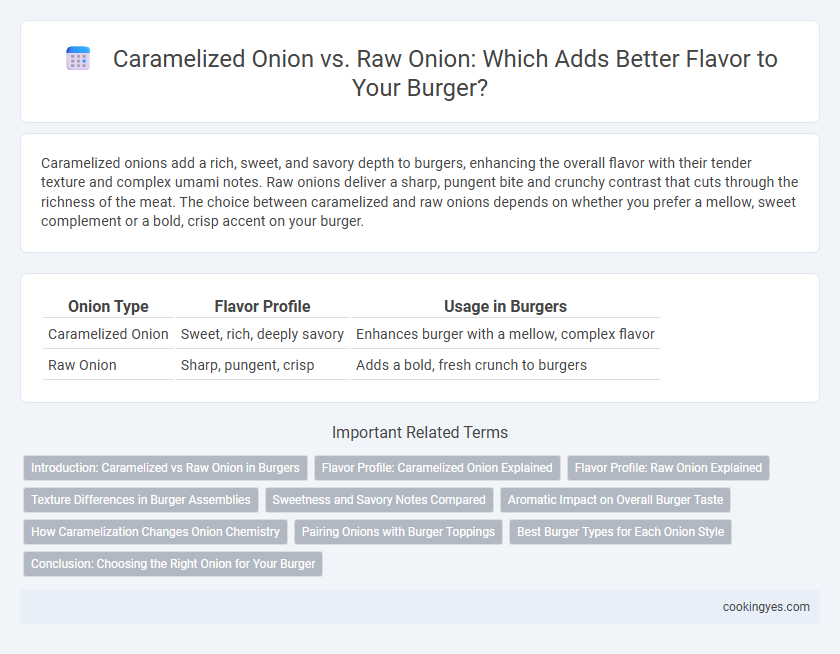 Caramelized Onion vs. Raw Onion: Which Adds Better Flavor to Your Burger?

Caramelized onions add a rich, sweet, and savory depth to burgers, enhancing the overall flavor with their tender texture and complex umami notes. Raw onions deliver a sharp, pungent bite and crunchy contrast that cuts through the richness of the meat. The choice between caramelized and raw onions depends on whether you prefer a mellow, sweet complement or a bold, crisp accent on your burger.

| Onion Type | Flavor Profile | Usage in Burgers |
|---|---|---|
| Caramelized Onion | Sweet, rich, deeply savory | Enhances burger with a mellow, complex flavor |
| Raw Onion | Sharp, pungent, crisp | Adds a bold, fresh crunch to burgers |

Important Related Terms

Introduction: Caramelized vs Raw Onion in Burgers
Flavor Profile: Caramelized Onion Explained
Flavor Profile: Raw Onion Explained
Texture Differences in Burger Assemblies
Sweetness and Savory Notes Compared
Aromatic Impact on Overall Burger Taste
How Caramelization Changes Onion Chemistry
Pairing Onions with Burger Toppings
Best Burger Types for Each Onion Style
Conclusion: Choosing the Right Onion for Your Burger

cookingyes.com