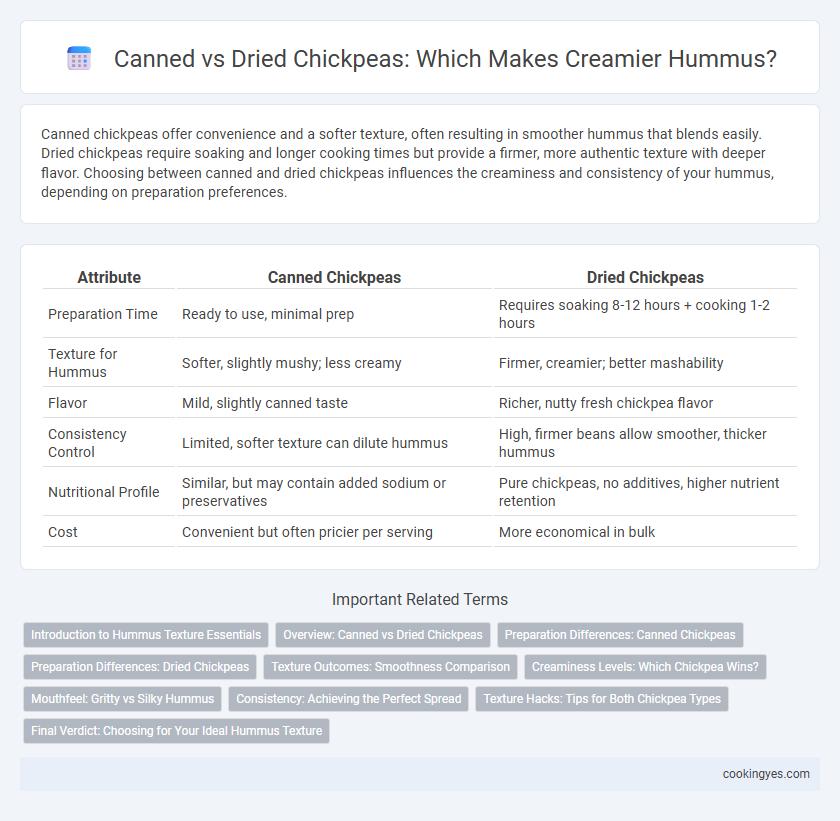 Canned vs Dried Chickpeas: Which Makes Creamier Hummus?

Canned chickpeas offer convenience and a softer texture, often resulting in smoother hummus that blends easily. Dried chickpeas require soaking and longer cooking times but provide a firmer, more authentic texture with deeper flavor. Choosing between canned and dried chickpeas influences the creaminess and consistency of your hummus, depending on preparation preferences.

| Attribute | Canned Chickpeas | Dried Chickpeas |
|---|---|---|
| Preparation Time | Ready to use, minimal prep | Requires soaking 8-12 hours + cooking 1-2 hours |
| Texture for Hummus | Softer, slightly mushy; less creamy | Firmer, creamier; better mashability |
| Flavor | Mild, slightly canned taste | Richer, nutty fresh chickpea flavor |
| Consistency Control | Limited, softer texture can dilute hummus | High, firmer beans allow smoother, thicker hummus |
| Nutritional Profile | Similar, but may contain added sodium or preservatives | Pure chickpeas, no additives, higher nutrient retention |
| Cost | Convenient but often pricier per serving | More economical in bulk |

Important Related Terms

Introduction to Hummus Texture Essentials
Overview: Canned vs Dried Chickpeas
Preparation Differences: Canned Chickpeas
Preparation Differences: Dried Chickpeas
Texture Outcomes: Smoothness Comparison
Creaminess Levels: Which Chickpea Wins?
Mouthfeel: Gritty vs Silky Hummus
Consistency: Achieving the Perfect Spread
Texture Hacks: Tips for Both Chickpea Types
Final Verdict: Choosing for Your Ideal Hummus Texture

cookingyes.com