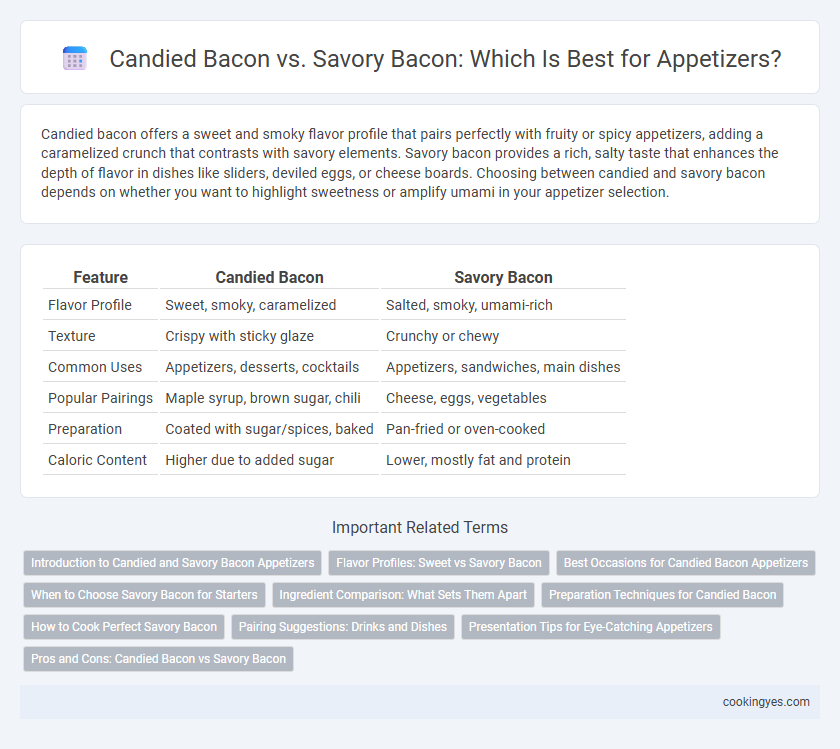 Candied Bacon vs. Savory Bacon: Which Is Best for Appetizers?

Candied bacon offers a sweet and smoky flavor profile that pairs perfectly with fruity or spicy appetizers, adding a caramelized crunch that contrasts with savory elements. Savory bacon provides a rich, salty taste that enhances the depth of flavor in dishes like sliders, deviled eggs, or cheese boards. Choosing between candied and savory bacon depends on whether you want to highlight sweetness or amplify umami in your appetizer selection.

| Feature | Candied Bacon | Savory Bacon |
|---|---|---|
| Flavor Profile | Sweet, smoky, caramelized | Salted, smoky, umami-rich |
| Texture | Crispy with sticky glaze | Crunchy or chewy |
| Common Uses | Appetizers, desserts, cocktails | Appetizers, sandwiches, main dishes |
| Popular Pairings | Maple syrup, brown sugar, chili | Cheese, eggs, vegetables |
| Preparation | Coated with sugar/spices, baked | Pan-fried or oven-cooked |
| Caloric Content | Higher due to added sugar | Lower, mostly fat and protein |

Important Related Terms

Introduction to Candied and Savory Bacon Appetizers
Flavor Profiles: Sweet vs Savory Bacon
Best Occasions for Candied Bacon Appetizers
When to Choose Savory Bacon for Starters
Ingredient Comparison: What Sets Them Apart
Preparation Techniques for Candied Bacon
How to Cook Perfect Savory Bacon
Pairing Suggestions: Drinks and Dishes
Presentation Tips for Eye-Catching Appetizers
Pros and Cons: Candied Bacon vs Savory Bacon

cookingyes.com