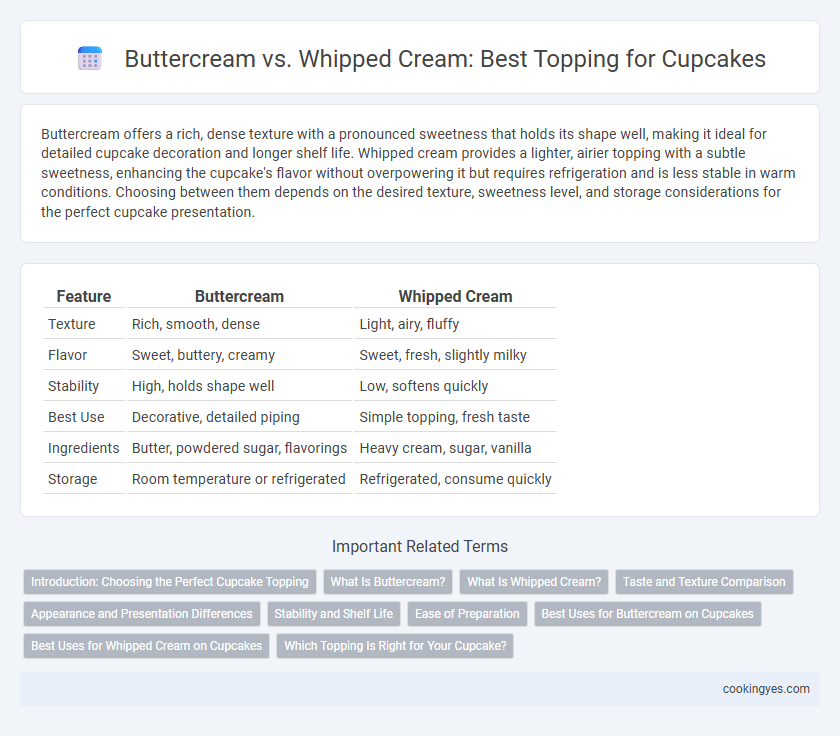 Buttercream vs. Whipped Cream: Best Topping for Cupcakes

Buttercream offers a rich, dense texture with a pronounced sweetness that holds its shape well, making it ideal for detailed cupcake decoration and longer shelf life. Whipped cream provides a lighter, airier topping with a subtle sweetness, enhancing the cupcake's flavor without overpowering it but requires refrigeration and is less stable in warm conditions. Choosing between them depends on the desired texture, sweetness level, and storage considerations for the perfect cupcake presentation.

| Feature | Buttercream | Whipped Cream |
|---|---|---|
| Texture | Rich, smooth, dense | Light, airy, fluffy |
| Flavor | Sweet, buttery, creamy | Sweet, fresh, slightly milky |
| Stability | High, holds shape well | Low, softens quickly |
| Best Use | Decorative, detailed piping | Simple topping, fresh taste |
| Ingredients | Butter, powdered sugar, flavorings | Heavy cream, sugar, vanilla |
| Storage | Room temperature or refrigerated | Refrigerated, consume quickly |

Important Related Terms

Introduction: Choosing the Perfect Cupcake Topping
What Is Buttercream?
What Is Whipped Cream?
Taste and Texture Comparison
Appearance and Presentation Differences
Stability and Shelf Life
Ease of Preparation
Best Uses for Buttercream on Cupcakes
Best Uses for Whipped Cream on Cupcakes
Which Topping Is Right for Your Cupcake?

cookingyes.com