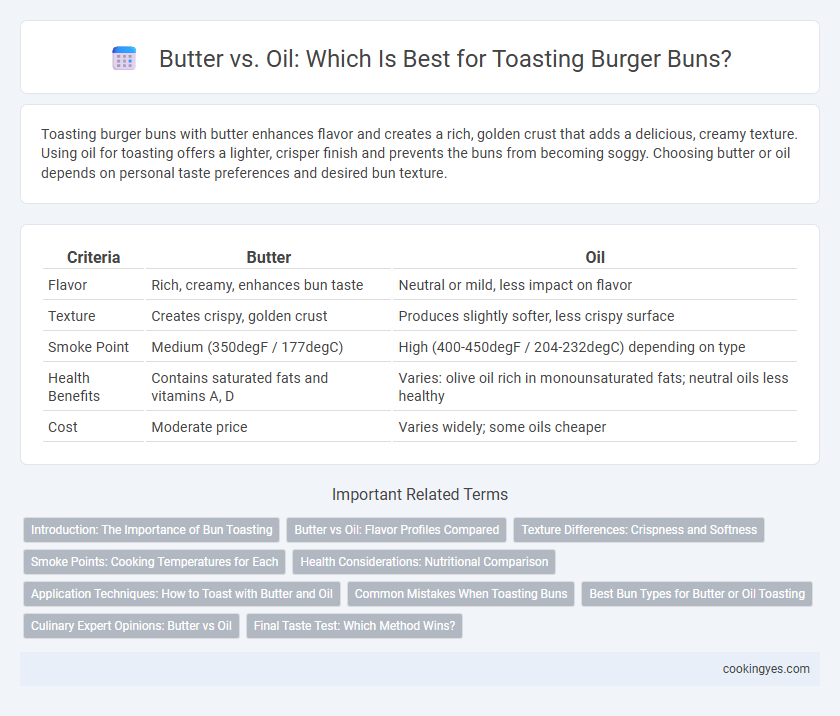 Butter vs. Oil: Which Is Best for Toasting Burger Buns?

Toasting burger buns with butter enhances flavor and creates a rich, golden crust that adds a delicious, creamy texture. Using oil for toasting offers a lighter, crisper finish and prevents the buns from becoming soggy. Choosing butter or oil depends on personal taste preferences and desired bun texture.

| Criteria | Butter | Oil |
|---|---|---|
| Flavor | Rich, creamy, enhances bun taste | Neutral or mild, less impact on flavor |
| Texture | Creates crispy, golden crust | Produces slightly softer, less crispy surface |
| Smoke Point | Medium (350degF / 177degC) | High (400-450degF / 204-232degC) depending on type |
| Health Benefits | Contains saturated fats and vitamins A, D | Varies: olive oil rich in monounsaturated fats; neutral oils less healthy |
| Cost | Moderate price | Varies widely; some oils cheaper |

Important Related Terms

Introduction: The Importance of Bun Toasting
Butter vs Oil: Flavor Profiles Compared
Texture Differences: Crispness and Softness
Smoke Points: Cooking Temperatures for Each
Health Considerations: Nutritional Comparison
Application Techniques: How to Toast with Butter and Oil
Common Mistakes When Toasting Buns
Best Bun Types for Butter or Oil Toasting
Culinary Expert Opinions: Butter vs Oil
Final Taste Test: Which Method Wins?

cookingyes.com