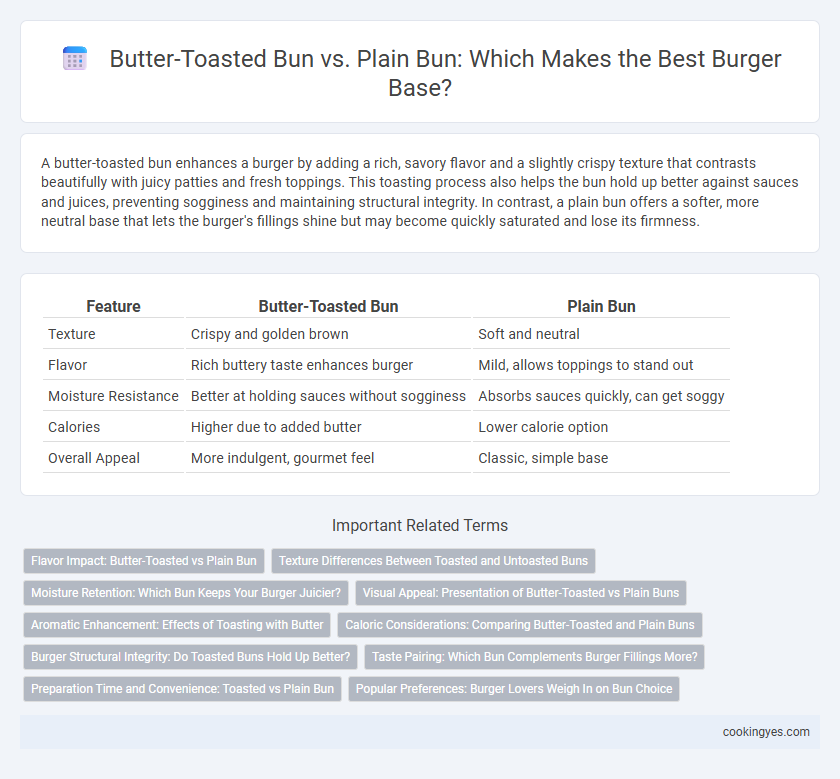 Butter-Toasted Bun vs. Plain Bun: Which Makes the Best Burger Base?

A butter-toasted bun enhances a burger by adding a rich, savory flavor and a slightly crispy texture that contrasts beautifully with juicy patties and fresh toppings. This toasting process also helps the bun hold up better against sauces and juices, preventing sogginess and maintaining structural integrity. In contrast, a plain bun offers a softer, more neutral base that lets the burger's fillings shine but may become quickly saturated and lose its firmness.

| Feature | Butter-Toasted Bun | Plain Bun |
|---|---|---|
| Texture | Crispy and golden brown | Soft and neutral |
| Flavor | Rich buttery taste enhances burger | Mild, allows toppings to stand out |
| Moisture Resistance | Better at holding sauces without sogginess | Absorbs sauces quickly, can get soggy |
| Calories | Higher due to added butter | Lower calorie option |
| Overall Appeal | More indulgent, gourmet feel | Classic, simple base |

Important Related Terms

Flavor Impact: Butter-Toasted vs Plain Bun

Texture Differences Between Toasted and Untoasted Buns

Moisture Retention: Which Bun Keeps Your Burger Juicier?

Visual Appeal: Presentation of Butter-Toasted vs Plain Buns

Aromatic Enhancement: Effects of Toasting with Butter

Caloric Considerations: Comparing Butter-Toasted and Plain Buns

Burger Structural Integrity: Do Toasted Buns Hold Up Better?

Taste Pairing: Which Bun Complements Burger Fillings More?

Preparation Time and Convenience: Toasted vs Plain Bun

Popular Preferences: Burger Lovers Weigh In on Bun Choice

cookingyes.com