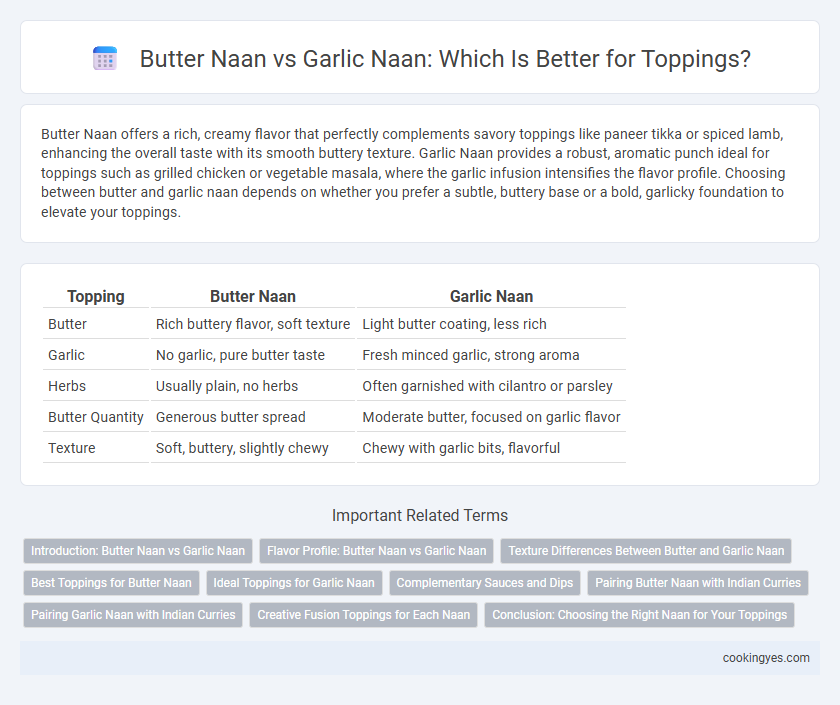 Butter Naan vs Garlic Naan: Which Is Better for Toppings?

Butter Naan offers a rich, creamy flavor that perfectly complements savory toppings like paneer tikka or spiced lamb, enhancing the overall taste with its smooth buttery texture. Garlic Naan provides a robust, aromatic punch ideal for toppings such as grilled chicken or vegetable masala, where the garlic infusion intensifies the flavor profile. Choosing between butter and garlic naan depends on whether you prefer a subtle, buttery base or a bold, garlicky foundation to elevate your toppings.

| Topping | Butter Naan | Garlic Naan |
|---|---|---|
| Butter | Rich buttery flavor, soft texture | Light butter coating, less rich |
| Garlic | No garlic, pure butter taste | Fresh minced garlic, strong aroma |
| Herbs | Usually plain, no herbs | Often garnished with cilantro or parsley |
| Butter Quantity | Generous butter spread | Moderate butter, focused on garlic flavor |
| Texture | Soft, buttery, slightly chewy | Chewy with garlic bits, flavorful |

Important Related Terms

Introduction: Butter Naan vs Garlic Naan
Flavor Profile: Butter Naan vs Garlic Naan
Texture Differences Between Butter and Garlic Naan
Best Toppings for Butter Naan
Ideal Toppings for Garlic Naan
Complementary Sauces and Dips
Pairing Butter Naan with Indian Curries
Pairing Garlic Naan with Indian Curries
Creative Fusion Toppings for Each Naan
Conclusion: Choosing the Right Naan for Your Toppings

cookingyes.com