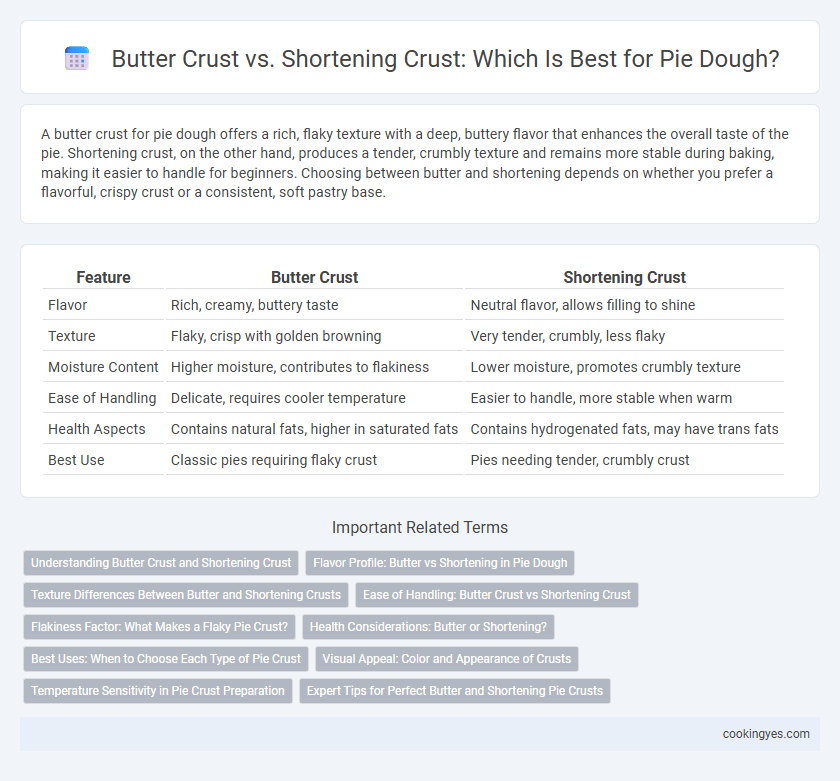 Butter Crust vs. Shortening Crust: Which Is Best for Pie Dough?

A butter crust for pie dough offers a rich, flaky texture with a deep, buttery flavor that enhances the overall taste of the pie. Shortening crust, on the other hand, produces a tender, crumbly texture and remains more stable during baking, making it easier to handle for beginners. Choosing between butter and shortening depends on whether you prefer a flavorful, crispy crust or a consistent, soft pastry base.

| Feature | Butter Crust | Shortening Crust |
|---|---|---|
| Flavor | Rich, creamy, buttery taste | Neutral flavor, allows filling to shine |
| Texture | Flaky, crisp with golden browning | Very tender, crumbly, less flaky |
| Moisture Content | Higher moisture, contributes to flakiness | Lower moisture, promotes crumbly texture |
| Ease of Handling | Delicate, requires cooler temperature | Easier to handle, more stable when warm |
| Health Aspects | Contains natural fats, higher in saturated fats | Contains hydrogenated fats, may have trans fats |
| Best Use | Classic pies requiring flaky crust | Pies needing tender, crumbly crust |

Important Related Terms

Understanding Butter Crust and Shortening Crust
Flavor Profile: Butter vs Shortening in Pie Dough
Texture Differences Between Butter and Shortening Crusts
Ease of Handling: Butter Crust vs Shortening Crust
Flakiness Factor: What Makes a Flaky Pie Crust?
Health Considerations: Butter or Shortening?
Best Uses: When to Choose Each Type of Pie Crust
Visual Appeal: Color and Appearance of Crusts
Temperature Sensitivity in Pie Crust Preparation
Expert Tips for Perfect Butter and Shortening Pie Crusts

cookingyes.com