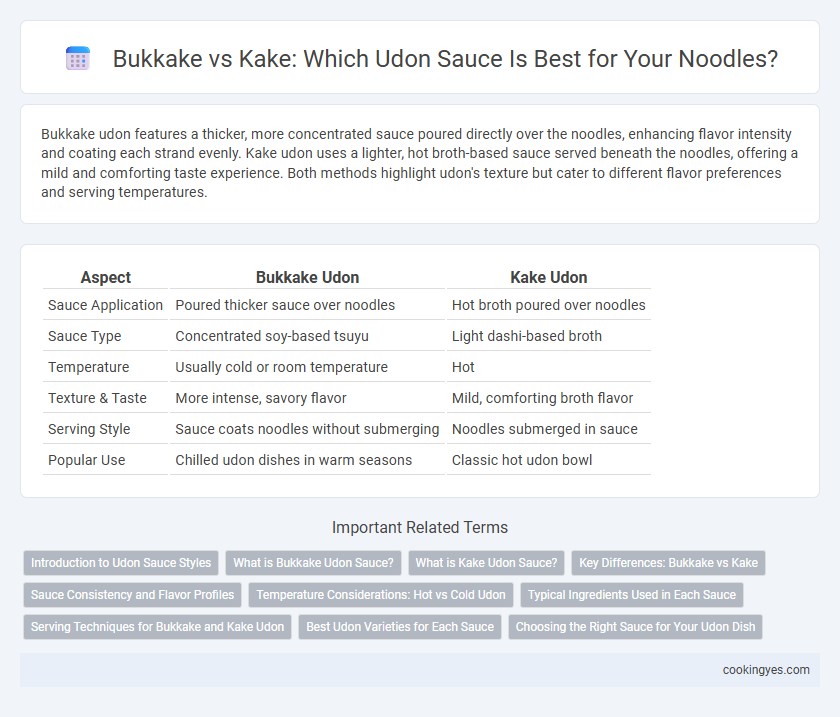 Bukkake vs Kake: Which Udon Sauce Is Best for Your Noodles?

Bukkake udon features a thicker, more concentrated sauce poured directly over the noodles, enhancing flavor intensity and coating each strand evenly. Kake udon uses a lighter, hot broth-based sauce served beneath the noodles, offering a mild and comforting taste experience. Both methods highlight udon's texture but cater to different flavor preferences and serving temperatures.

| Aspect | Bukkake Udon | Kake Udon |
|---|---|---|
| Sauce Application | Poured thicker sauce over noodles | Hot broth poured over noodles |
| Sauce Type | Concentrated soy-based tsuyu | Light dashi-based broth |
| Temperature | Usually cold or room temperature | Hot |
| Texture & Taste | More intense, savory flavor | Mild, comforting broth flavor |
| Serving Style | Sauce coats noodles without submerging | Noodles submerged in sauce |
| Popular Use | Chilled udon dishes in warm seasons | Classic hot udon bowl |

Important Related Terms

Introduction to Udon Sauce Styles
What is Bukkake Udon Sauce?
What is Kake Udon Sauce?
Key Differences: Bukkake vs Kake
Sauce Consistency and Flavor Profiles
Temperature Considerations: Hot vs Cold Udon
Typical Ingredients Used in Each Sauce
Serving Techniques for Bukkake and Kake Udon
Best Udon Varieties for Each Sauce
Choosing the Right Sauce for Your Udon Dish

cookingyes.com