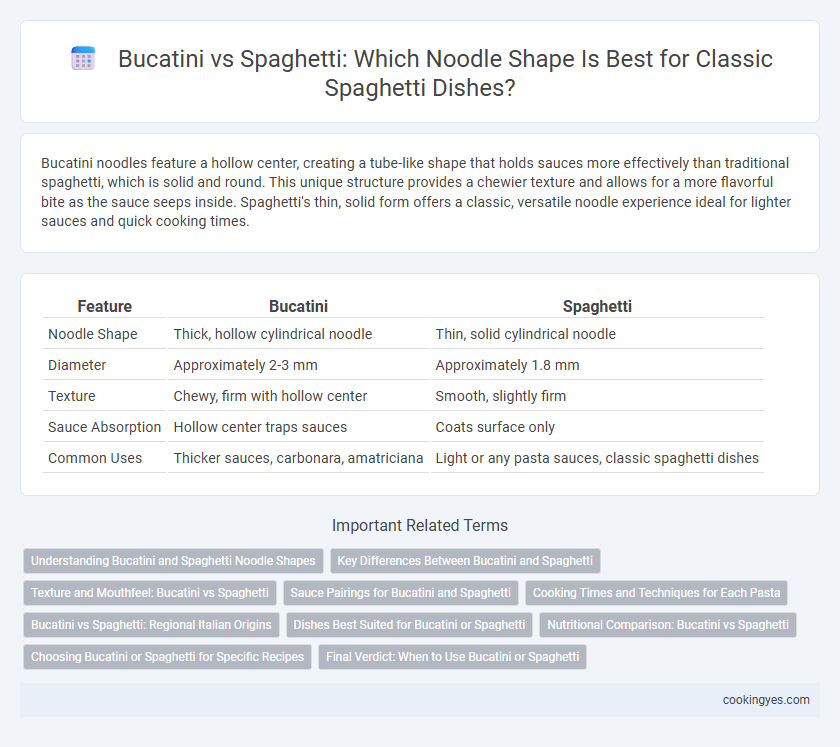 Bucatini vs Spaghetti: Which Noodle Shape Is Best for Classic Spaghetti Dishes?

Bucatini noodles feature a hollow center, creating a tube-like shape that holds sauces more effectively than traditional spaghetti, which is solid and round. This unique structure provides a chewier texture and allows for a more flavorful bite as the sauce seeps inside. Spaghetti's thin, solid form offers a classic, versatile noodle experience ideal for lighter sauces and quick cooking times.

| Feature | Bucatini | Spaghetti |
|---|---|---|
| Noodle Shape | Thick, hollow cylindrical noodle | Thin, solid cylindrical noodle |
| Diameter | Approximately 2-3 mm | Approximately 1.8 mm |
| Texture | Chewy, firm with hollow center | Smooth, slightly firm |
| Sauce Absorption | Hollow center traps sauces | Coats surface only |
| Common Uses | Thicker sauces, carbonara, amatriciana | Light or any pasta sauces, classic spaghetti dishes |

Important Related Terms

Understanding Bucatini and Spaghetti Noodle Shapes
Key Differences Between Bucatini and Spaghetti
Texture and Mouthfeel: Bucatini vs Spaghetti
Sauce Pairings for Bucatini and Spaghetti
Cooking Times and Techniques for Each Pasta
Bucatini vs Spaghetti: Regional Italian Origins
Dishes Best Suited for Bucatini or Spaghetti
Nutritional Comparison: Bucatini vs Spaghetti
Choosing Bucatini or Spaghetti for Specific Recipes
Final Verdict: When to Use Bucatini or Spaghetti

cookingyes.com